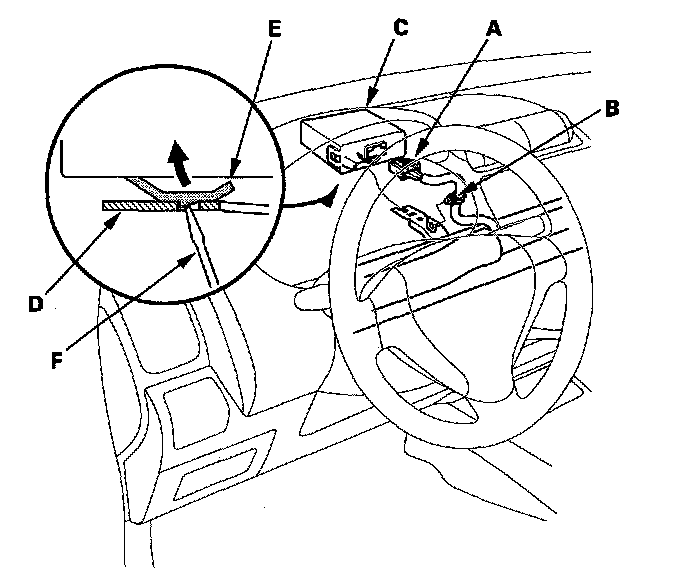 E
C
A
B
D
F