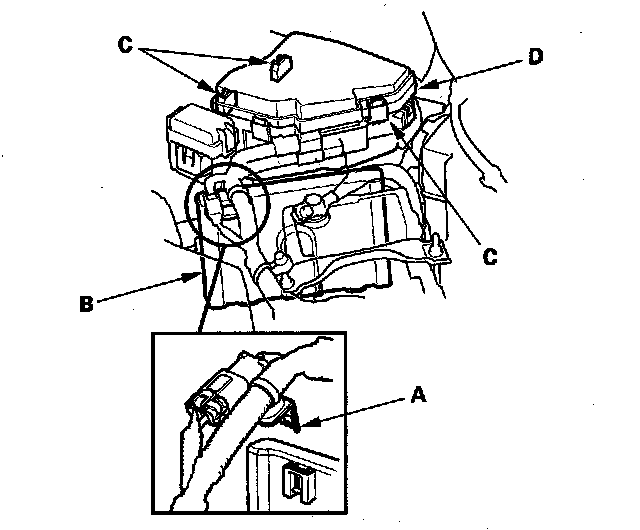 C
D
C
B
A