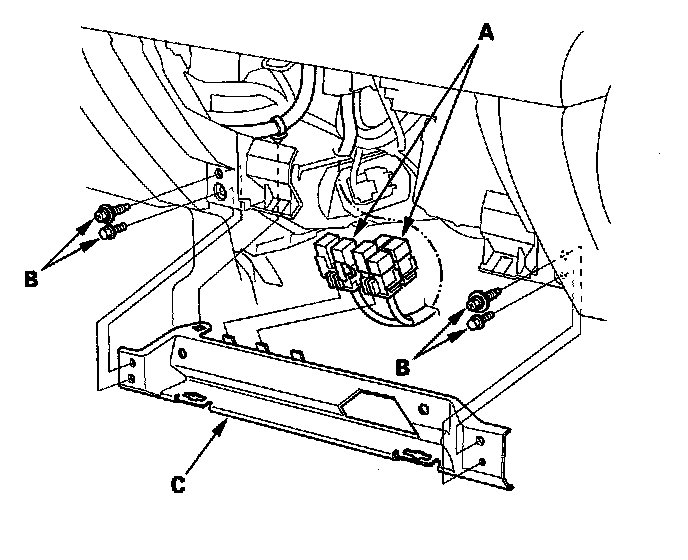 A
B
B
C