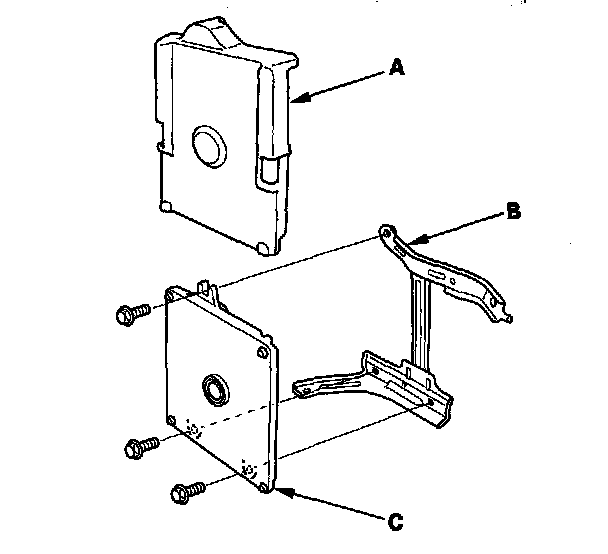 A
B
C