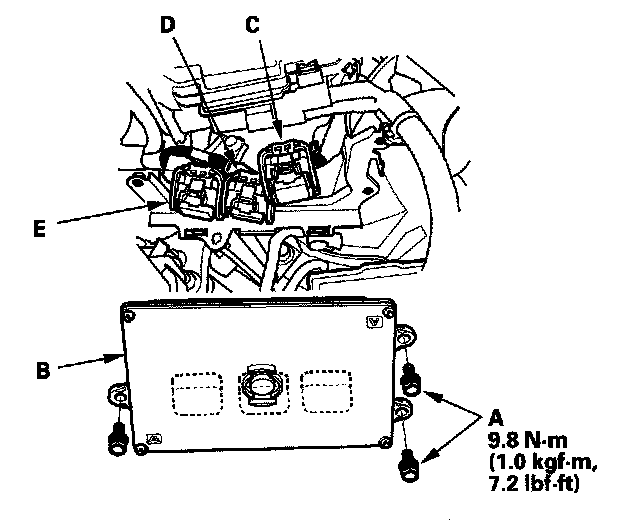 D
C
E
B
A
9.8 N·m
(1.0 kgf·m,
7.2 lbf·ft)