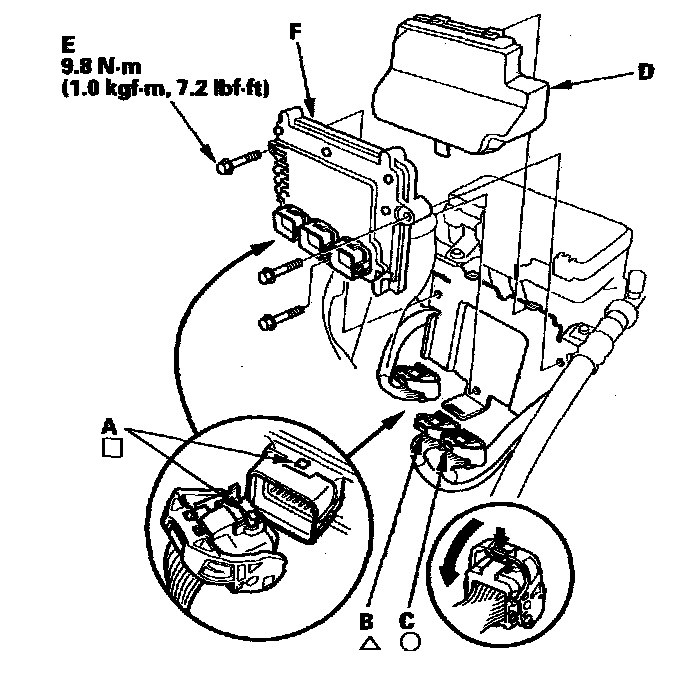 E
9.8 N·m
(1.0 kgf·m, 7.2 lbf·ft)

F

D

A
□

B
△

C
○