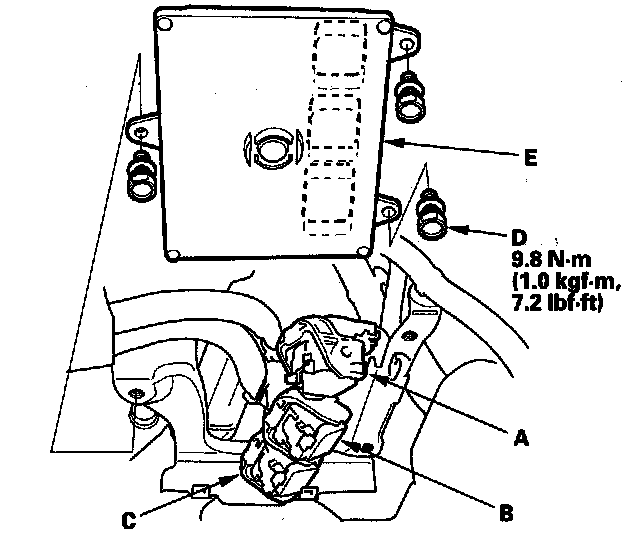 E

D
9.8 N·m
(1.0 kgf·m,
7.2 lbf·ft)

A

B

C