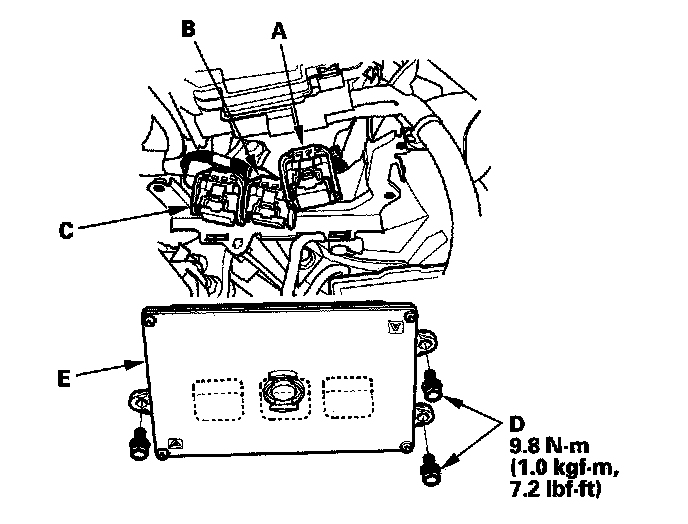 B
A
C
E
D
9.8 N·m
(1.0 kgf·m,
7.2 lbf·ft)