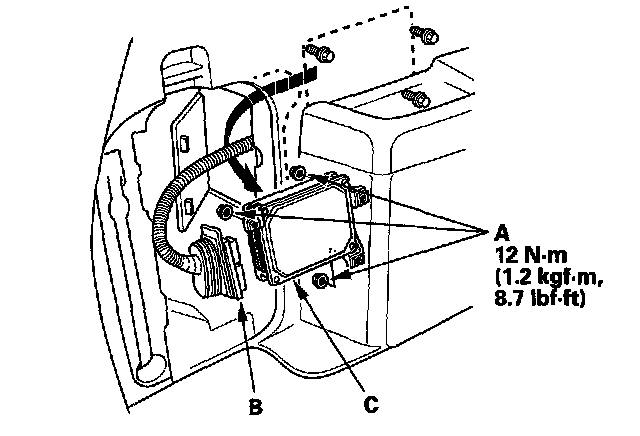 A
12 N·m
(1.2 kgf·m,
8.7 lbf·ft)

B

C