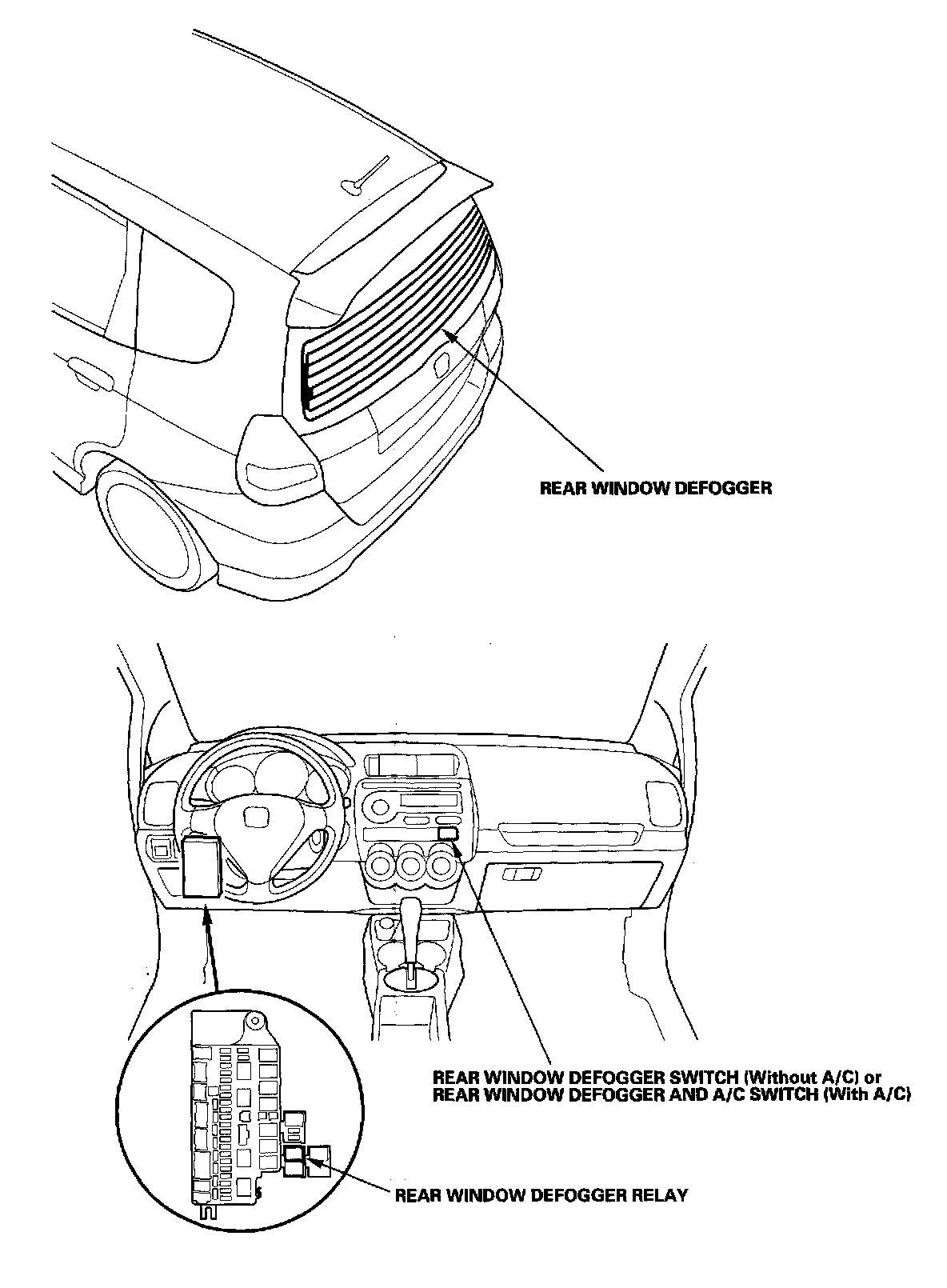 REAR WINDOW DEFOGGER

REAR WINDOW DEFOGGER SWITCH (Without A/C) or
REAR WINDOW DEFOGGER AND A/C SWITCH (With A/C)

REAR WINDOW DEFOGGER RELAY