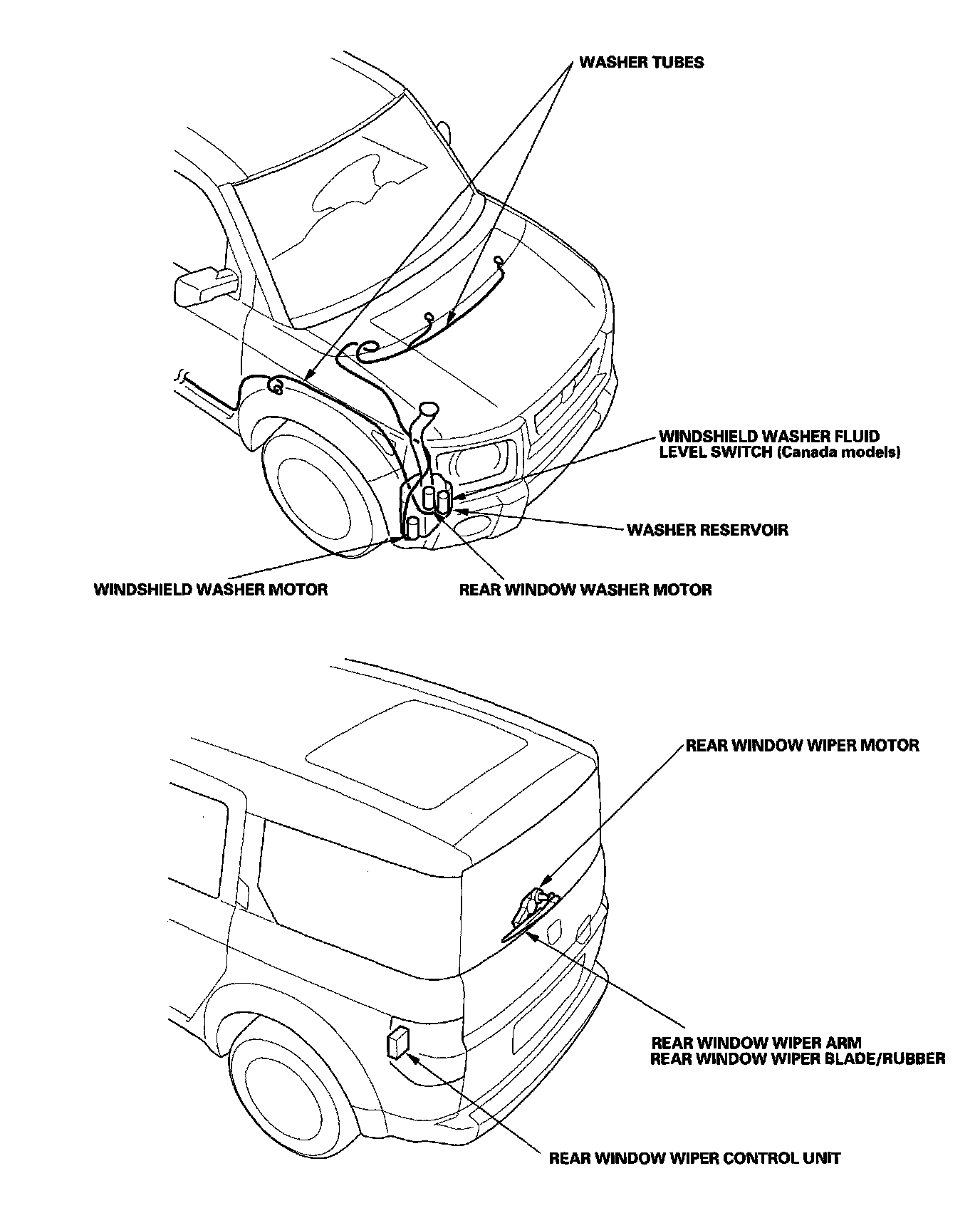 WASHER TUBES

WINDSHIELD WASHER FLUID LEVEL SWITCH (Canada models)

WASHER RESERVOIR

WINDSHIELD WASHER MOTOR

REAR WINDOW WASHER MOTOR

REAR WINDOW WIPER MOTOR

REAR WINDOW WIPER ARM
REAR WINDOW WIPER BLADE/RUBBER

REAR WINDOW WIPER CONTROL UNIT