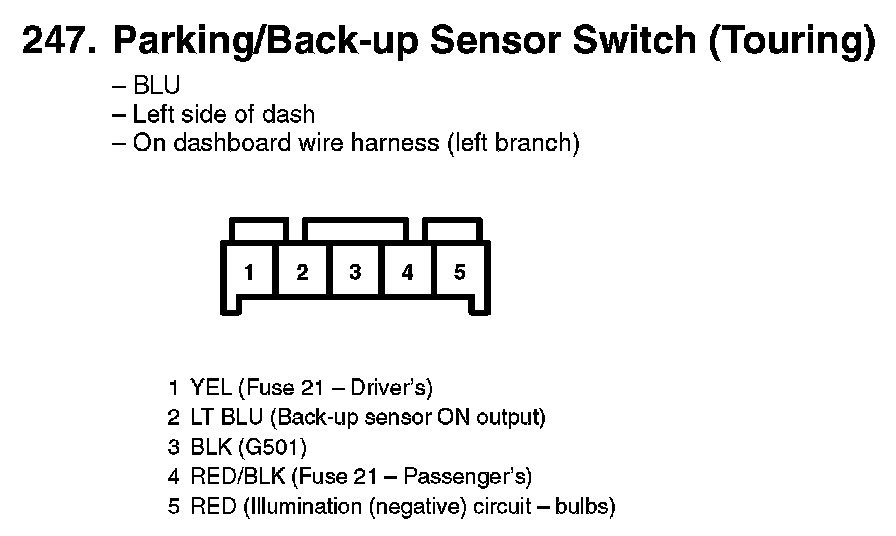 247. Parking/Back-up Sensor Switch (Touring)

– BLU
– Left side of dash
– On dashboard wire harness (left branch)

1 2 3 4 5

1 YEL (Fuse 21 – Driver's)
2 LT BLU (Back-up sensor ON output)
3 BLK (G501)
4 RED/BLK (Fuse 21 – Passenger's)
5 RED (Illumination (negative) circuit – bulbs)