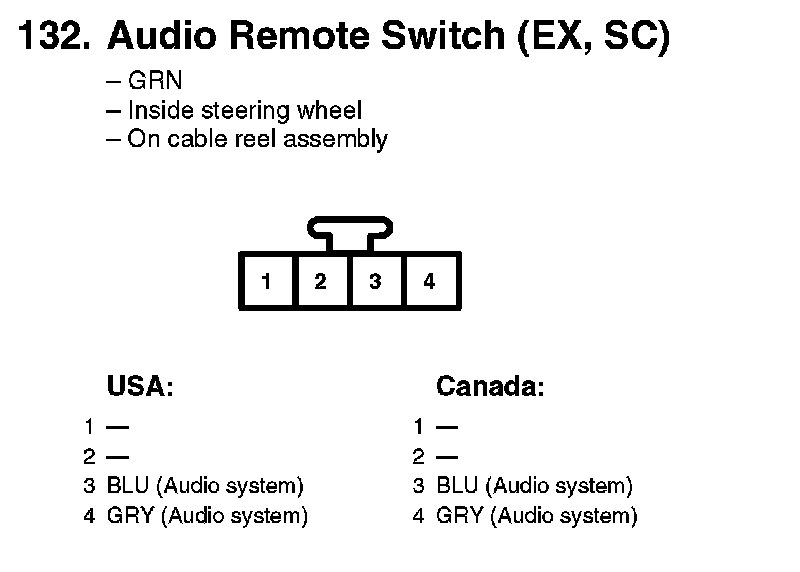 132. Audio Remote Switch (EX, SC)

– GRN
– Inside steering wheel
– On cable reel assembly

1 2 3 4

USA:
1 —
2 —
3 BLU (Audio system)
4 GRY (Audio system)

Canada:
1 —
2 —
3 BLU (Audio system)
4 GRY (Audio system)