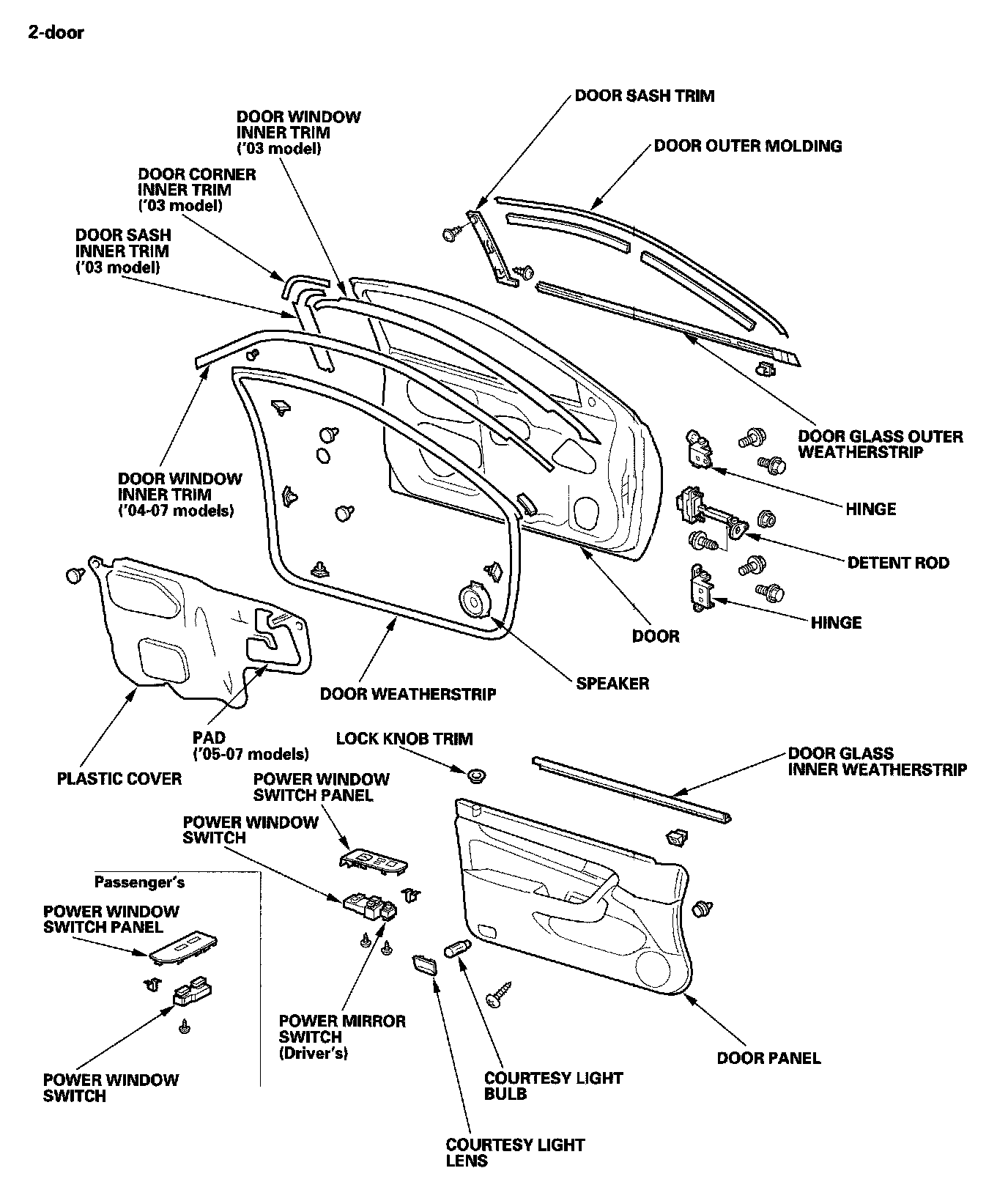 2-door

DOOR SASH TRIM

DOOR WINDOW INNER TRIM ('03 model)

DOOR OUTER MOLDING

DOOR CORNER INNER TRIM ('03 model)

DOOR SASH INNER TRIM ('03 model)

DOOR GLASS OUTER WEATHERSTRIP

DOOR WINDOW INNER TRIM ('04-07 models)

HINGE

DETENT ROD

HINGE

DOOR

SPEAKER

DOOR WEATHERSTRIP

PAD ('05-07 models)

PLASTIC COVER

LOCK KNOB TRIM

DOOR GLASS INNER WEATHERSTRIP

POWER WINDOW SWITCH PANEL

POWER WINDOW SWITCH

Passenger's

POWER WINDOW SWITCH PANEL

POWER WINDOW SWITCH

POWER MIRROR SWITCH (Driver's)

COURTESY LIGHT BULB

COURTESY LIGHT LENS

DOOR PANEL