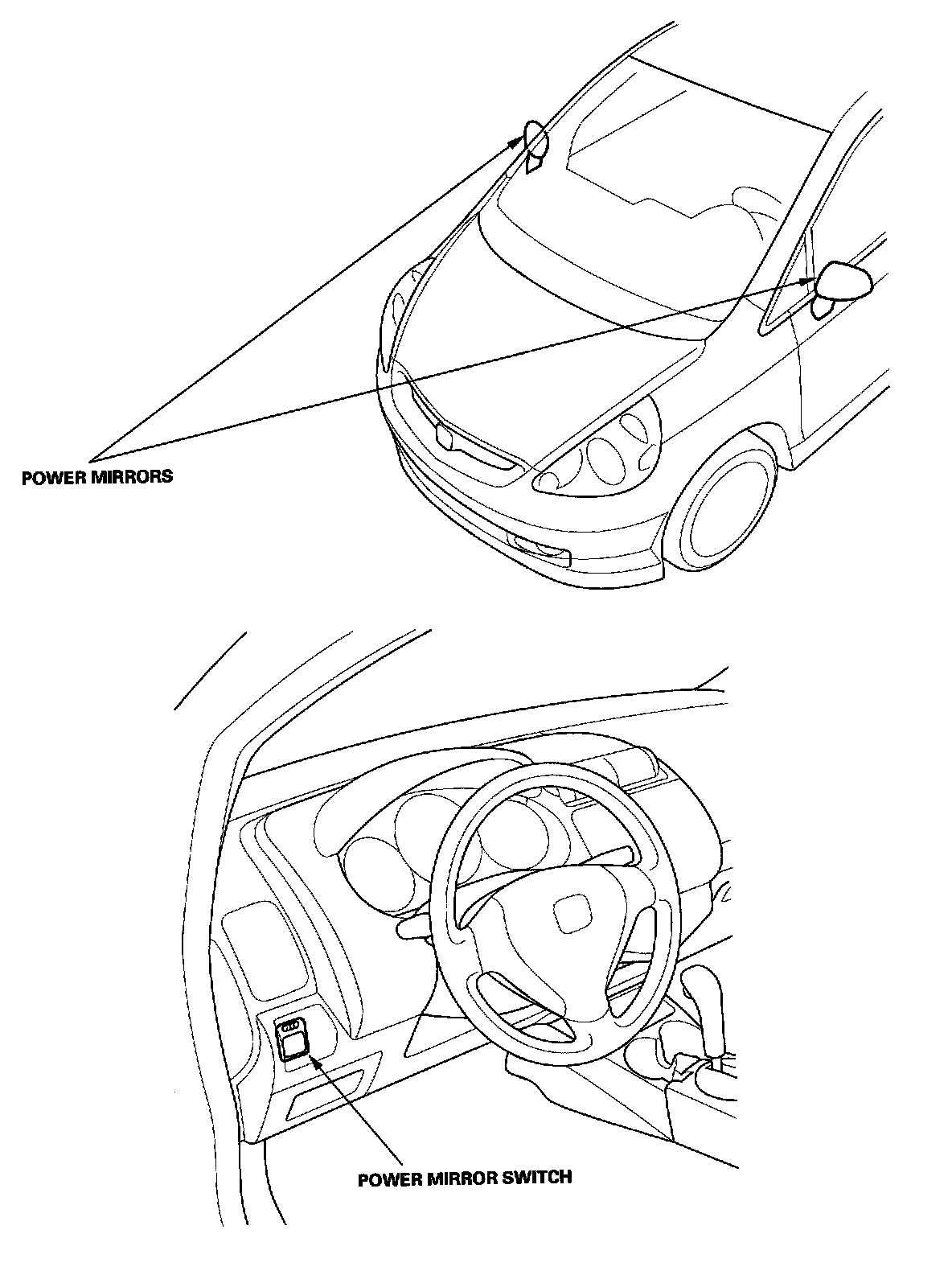 POWER MIRRORS

POWER MIRROR SWITCH