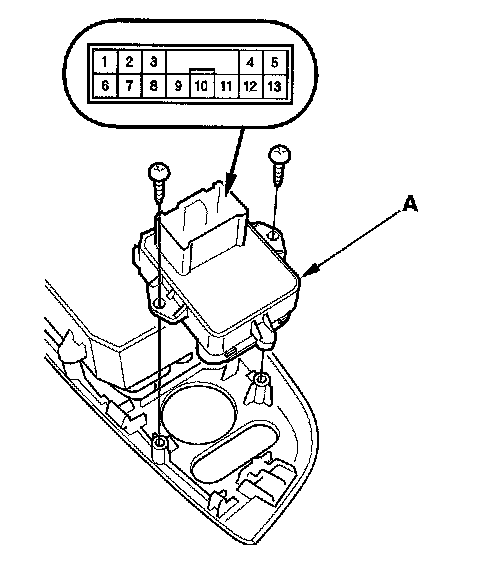 1 2 3 4 5
6 7 8 9 10 11 12 13

A