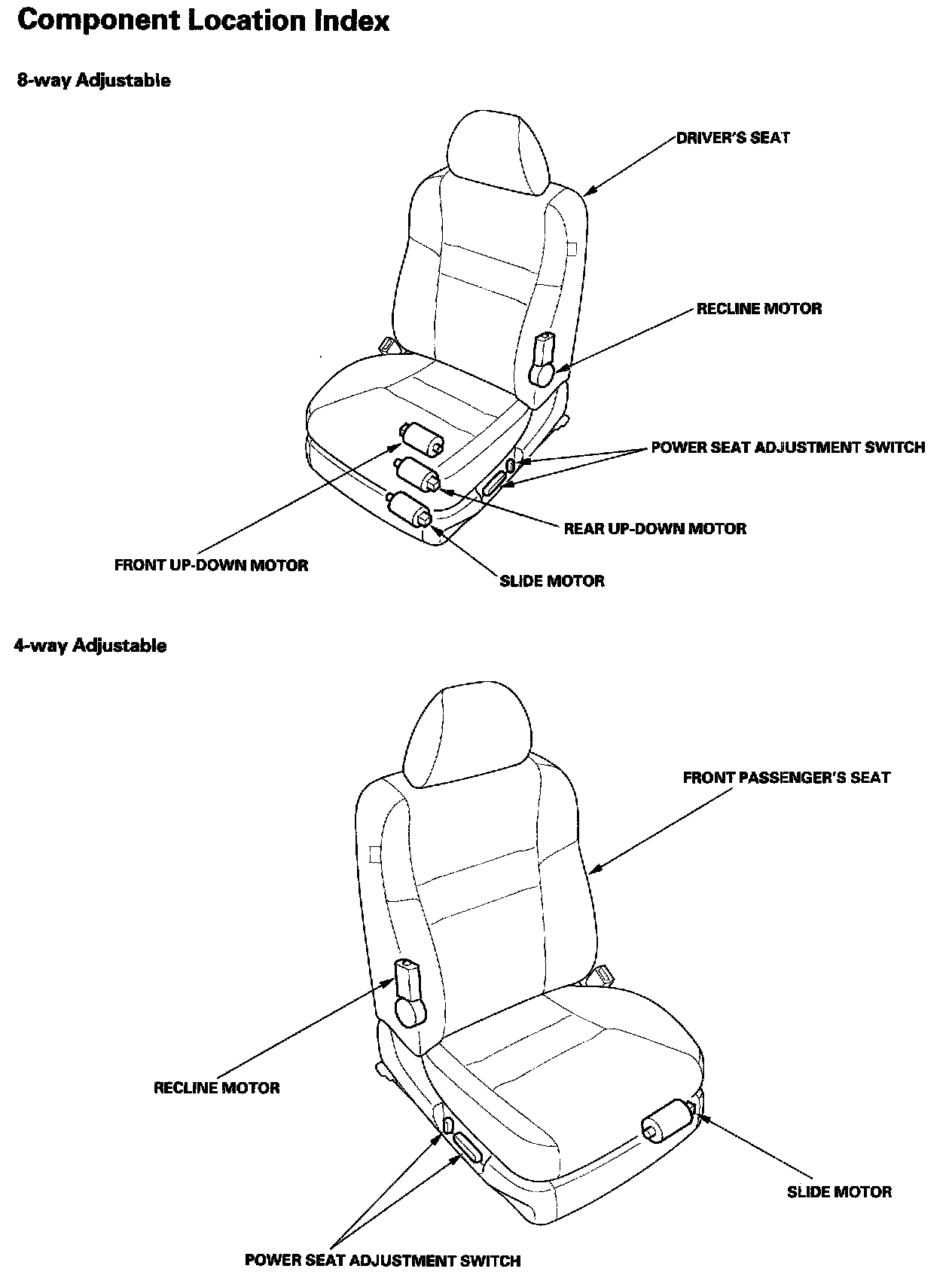 Component Location Index

8-way Adjustable

DRIVER'S SEAT

RECLINE MOTOR

POWER SEAT ADJUSTMENT SWITCH

REAR UP-DOWN MOTOR

FRONT UP-DOWN MOTOR

SLIDE MOTOR

4-way Adjustable

FRONT PASSENGER'S SEAT

RECLINE MOTOR

SLIDE MOTOR

POWER SEAT ADJUSTMENT SWITCH