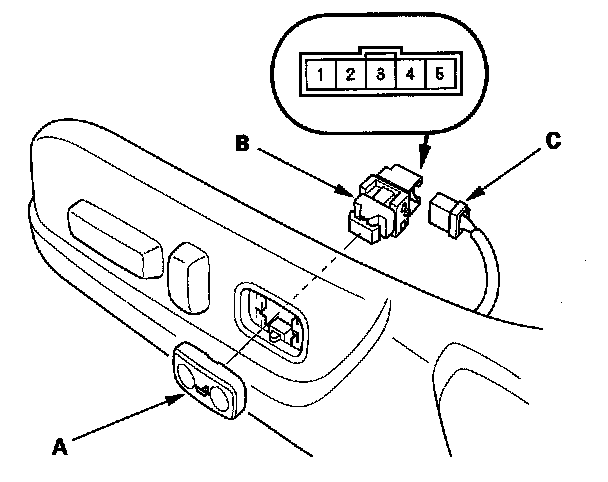 1 2 3 4 5

B

C

A