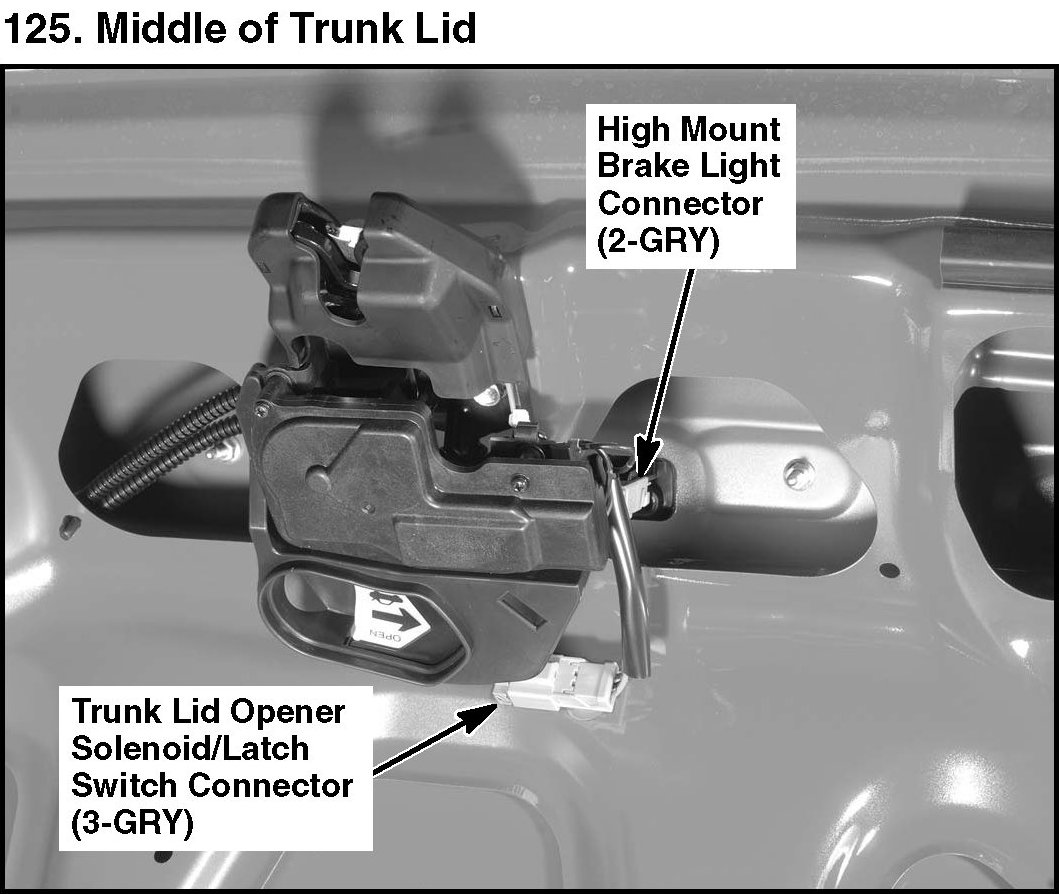 125. Middle of Trunk Lid

High Mount Brake Light Connector (2-GRY)

OPEN

Trunk Lid Opener Solenoid/Latch Switch Connector (3-GRY)