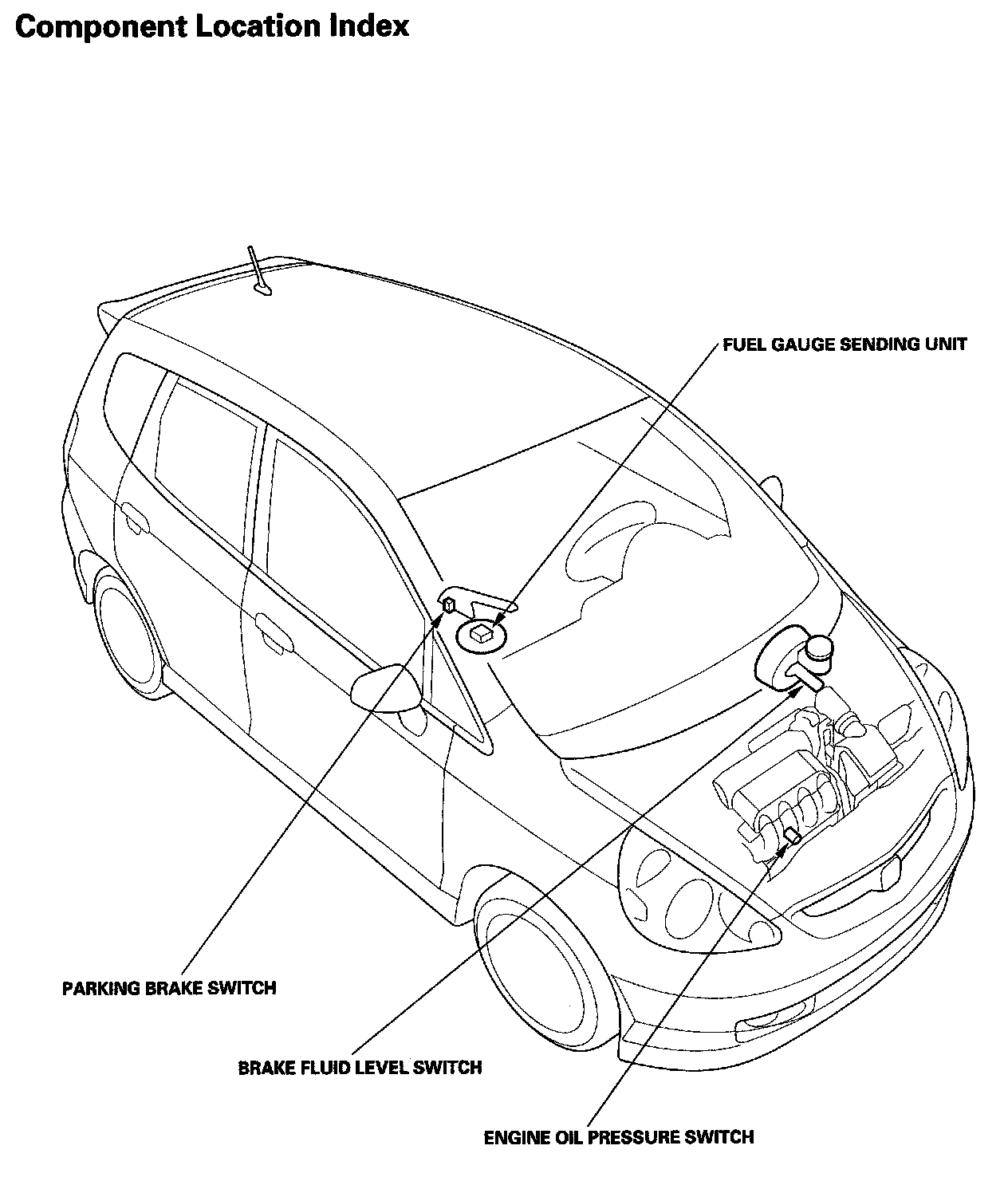 Component Location Index

FUEL GAUGE SENDING UNIT

PARKING BRAKE SWITCH

BRAKE FLUID LEVEL SWITCH

ENGINE OIL PRESSURE SWITCH