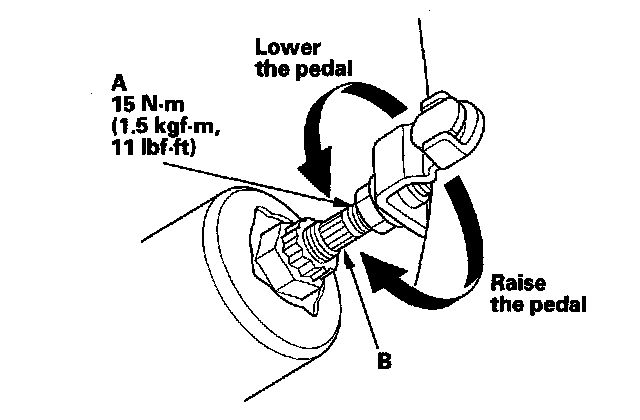 Lower the pedal

A
15 N·m
(1.5 kgf·m,
11 lbf·ft)

Raise the pedal

B