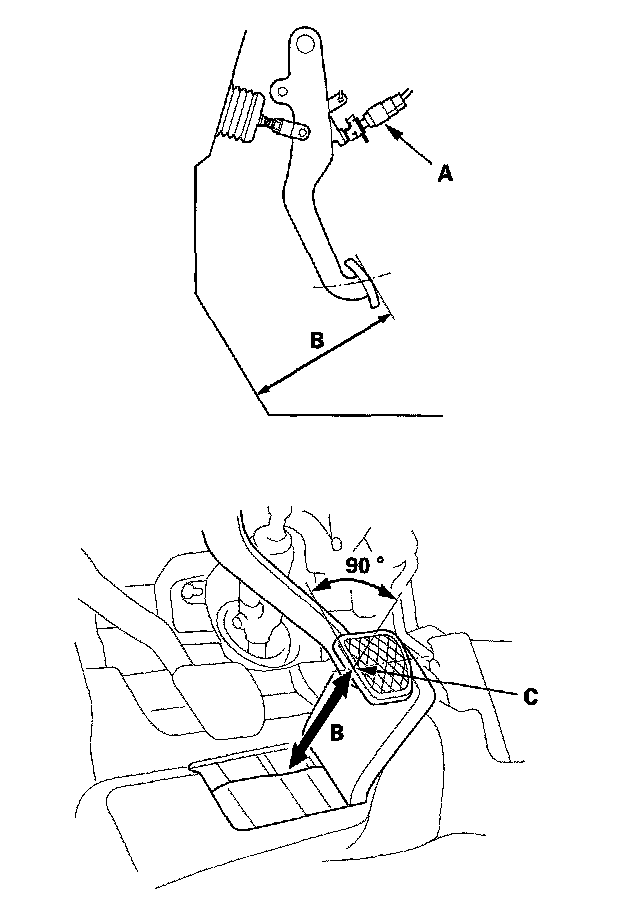 A

B

90 °

C

B