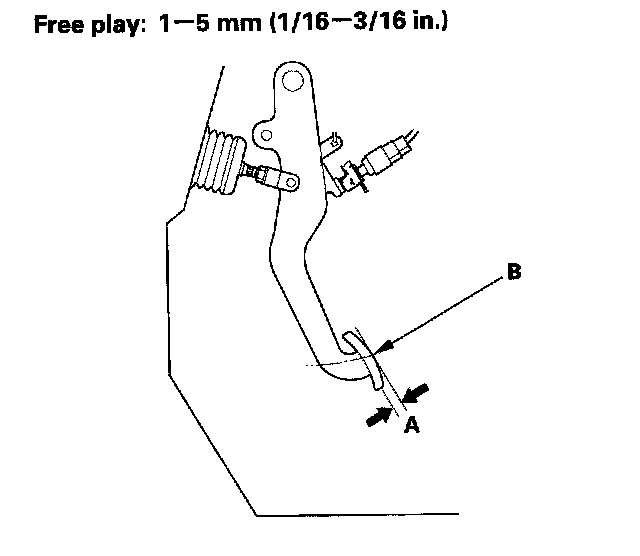 Free play: 1—5 mm (1/16—3/16 in.)

B

A