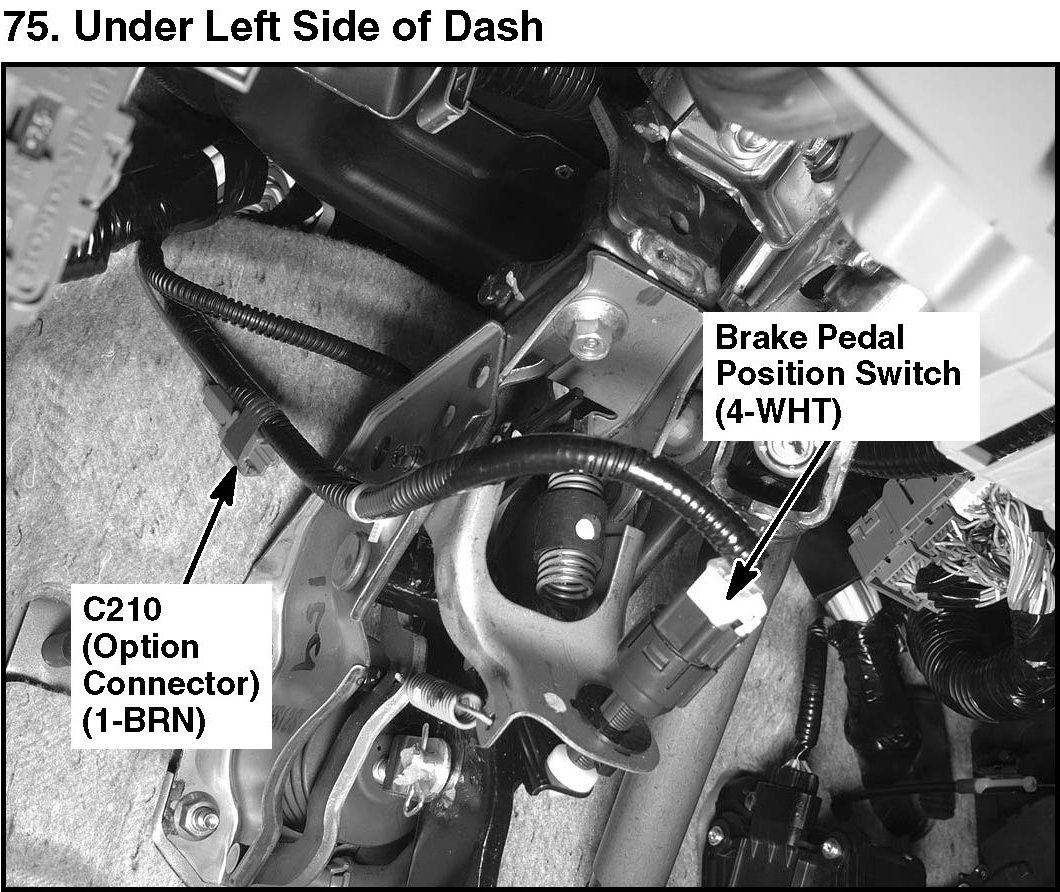 75. Under Left Side of Dash

Brake Pedal Position Switch (4-WHT)

C210 (Option Connector) (1-BRN)