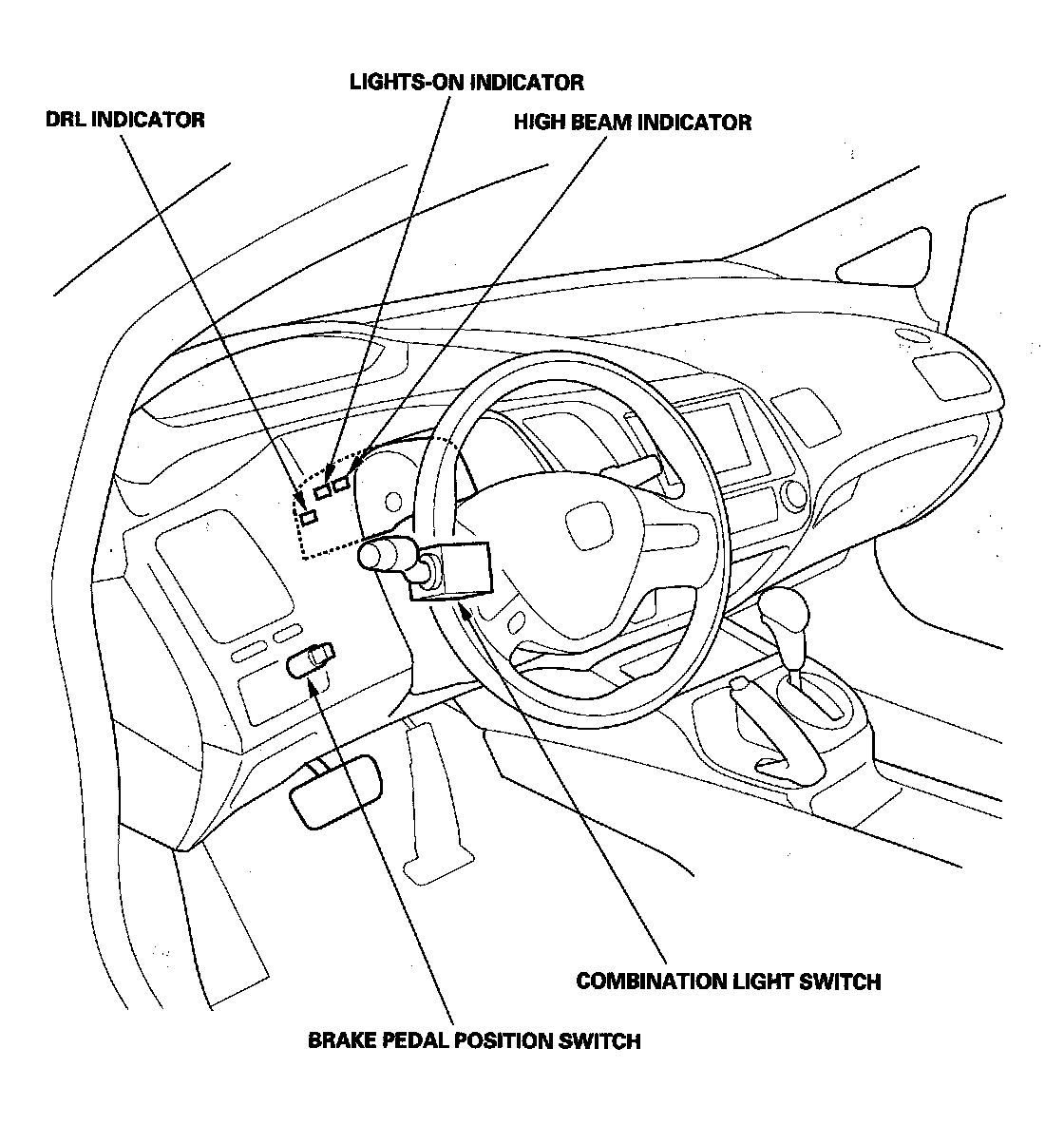 LIGHTS-ON INDICATOR

DRL INDICATOR

HIGH BEAM INDICATOR

COMBINATION LIGHT SWITCH

BRAKE PEDAL POSITION SWITCH