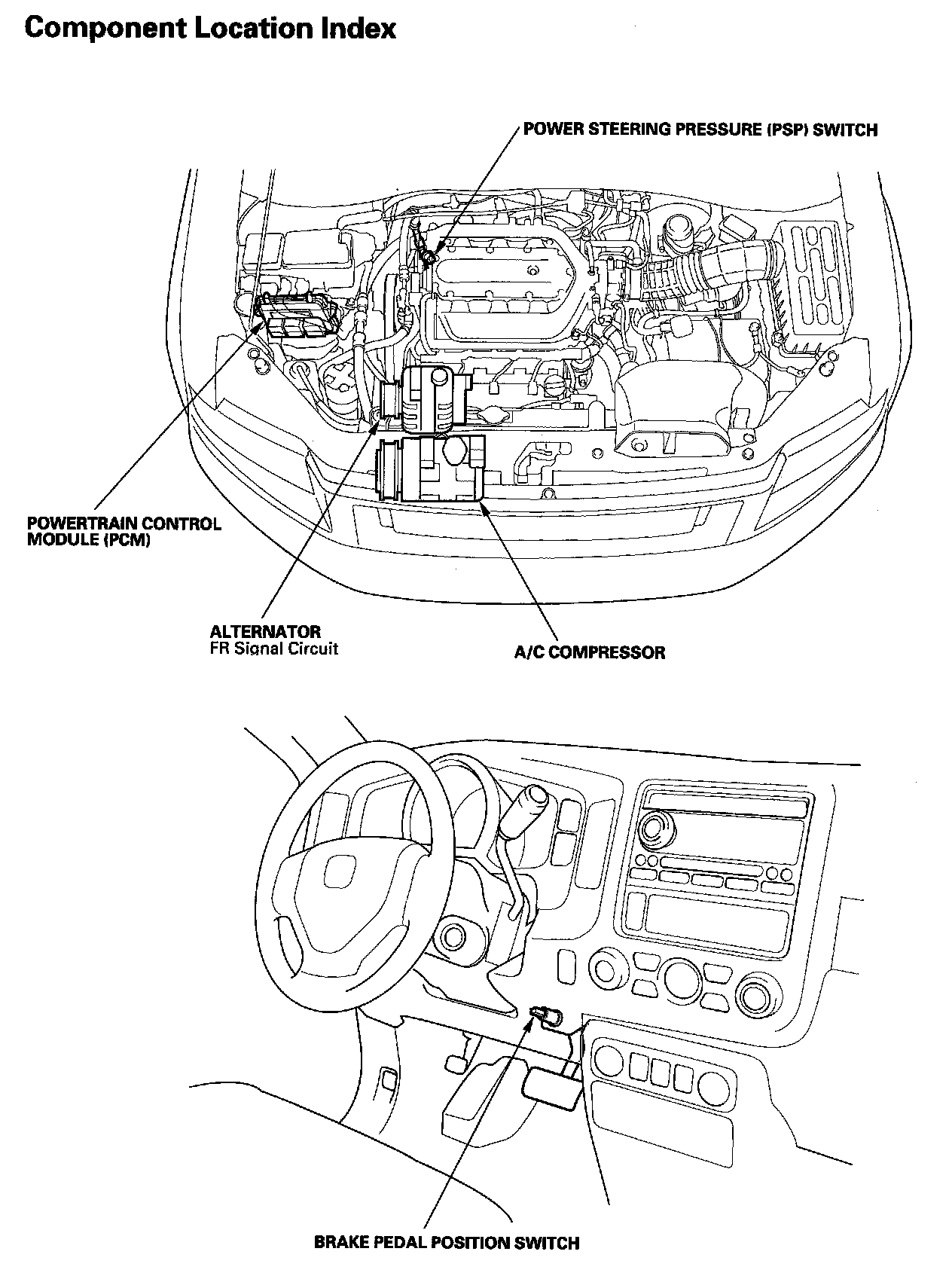 Component Location Index

POWER STEERING PRESSURE (PSP) SWITCH

POWERTRAIN CONTROL MODULE (PCM)

ALTERNATOR
FR Signal Circuit

A/C COMPRESSOR

BRAKE PEDAL POSITION SWITCH