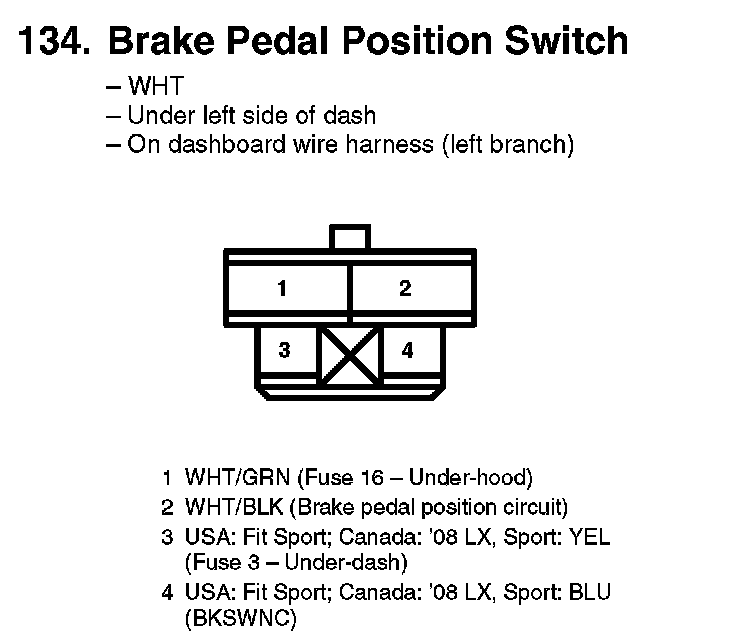 134. Brake Pedal Position Switch

– WHT
– Under left side of dash
– On dashboard wire harness (left branch)

1
2
3
4

1 WHT/GRN (Fuse 16 – Under-hood)
2 WHT/BLK (Brake pedal position circuit)
3 USA: Fit Sport; Canada: '08 LX, Sport: YEL (Fuse 3 – Under-dash)
4 USA: Fit Sport; Canada: '08 LX, Sport: BLU (BKSWNC)