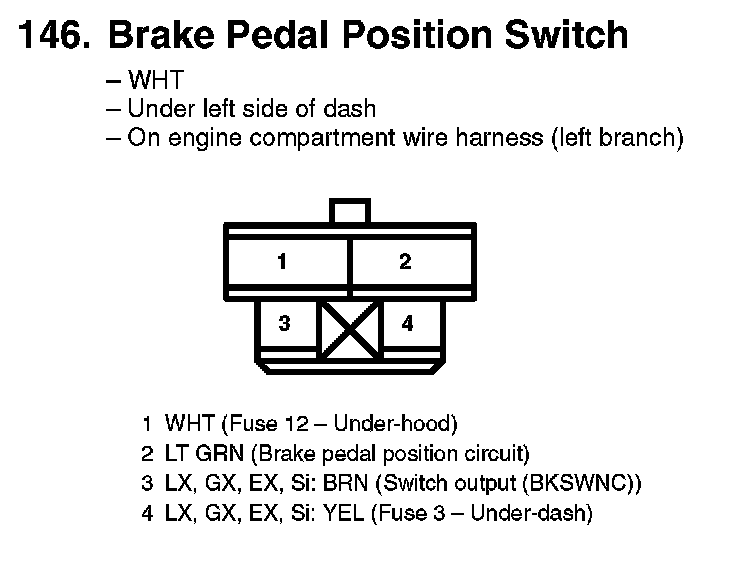 146. Brake Pedal Position Switch

– WHT
– Under left side of dash
– On engine compartment wire harness (left branch)

1
2
3
4

1 WHT (Fuse 12 – Under-hood)
2 LT GRN (Brake pedal position circuit)
3 LX, GX, EX, Si: BRN (Switch output (BKSWNC))
4 LX, GX, EX, Si: YEL (Fuse 3 – Under-dash)