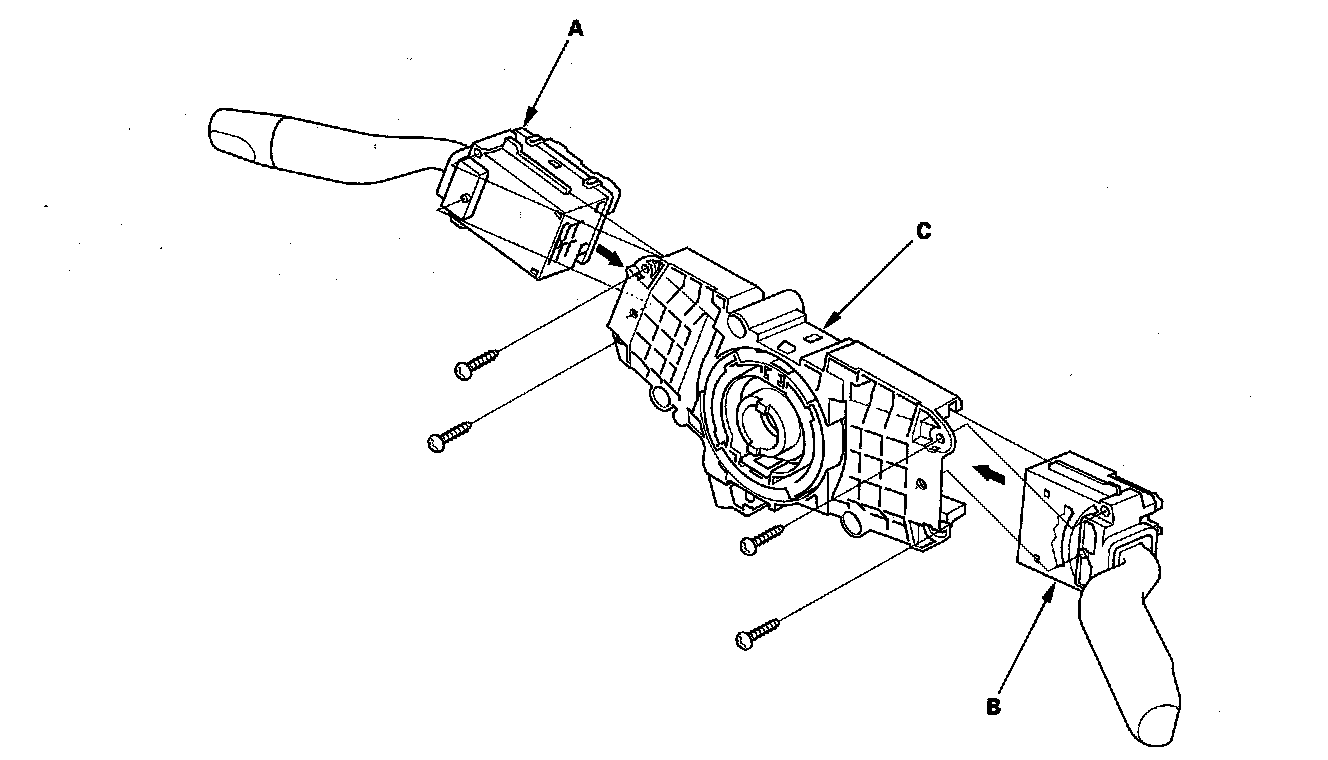 A
C
B