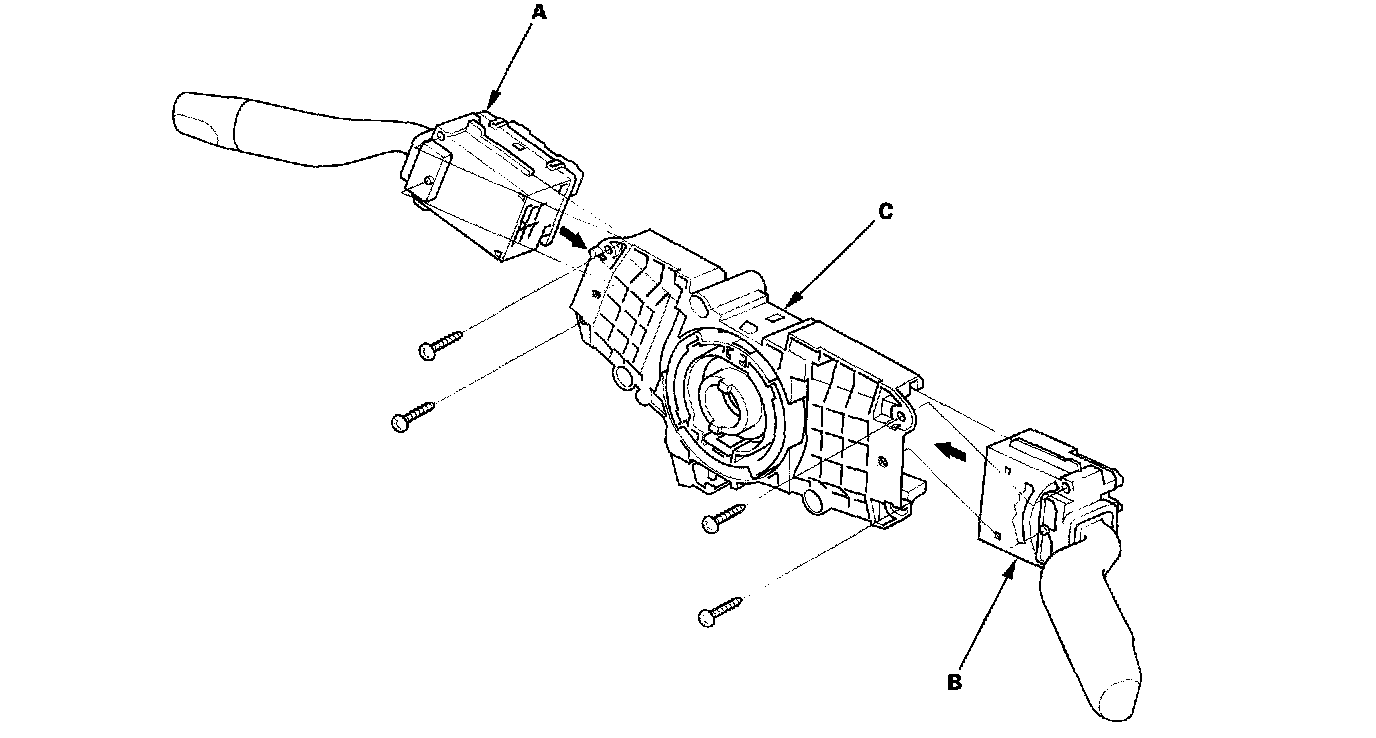 A

C

B