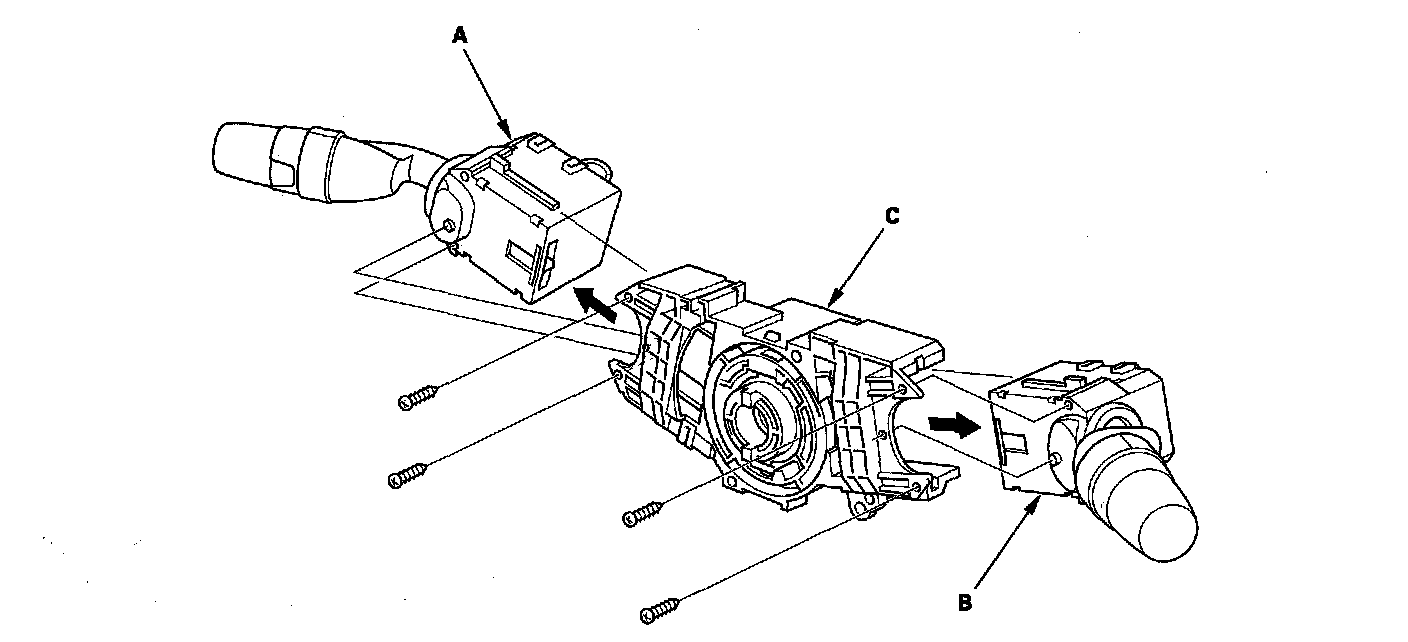 A
C
B