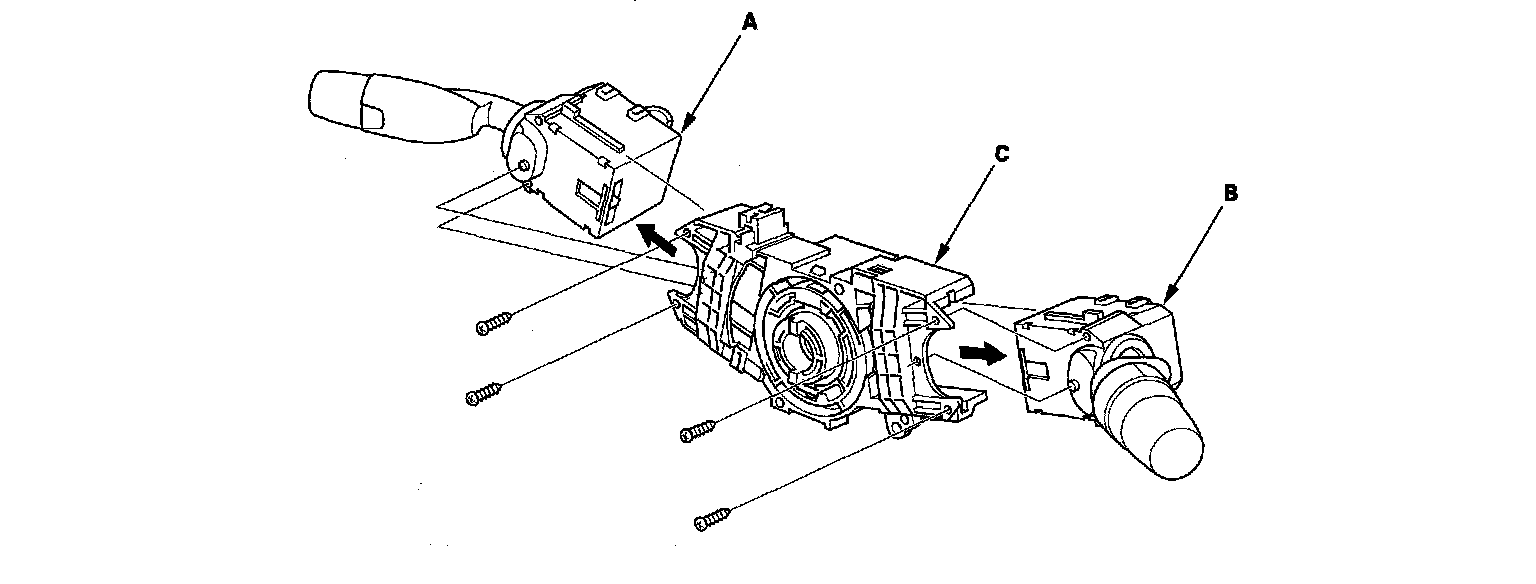 A
C
B