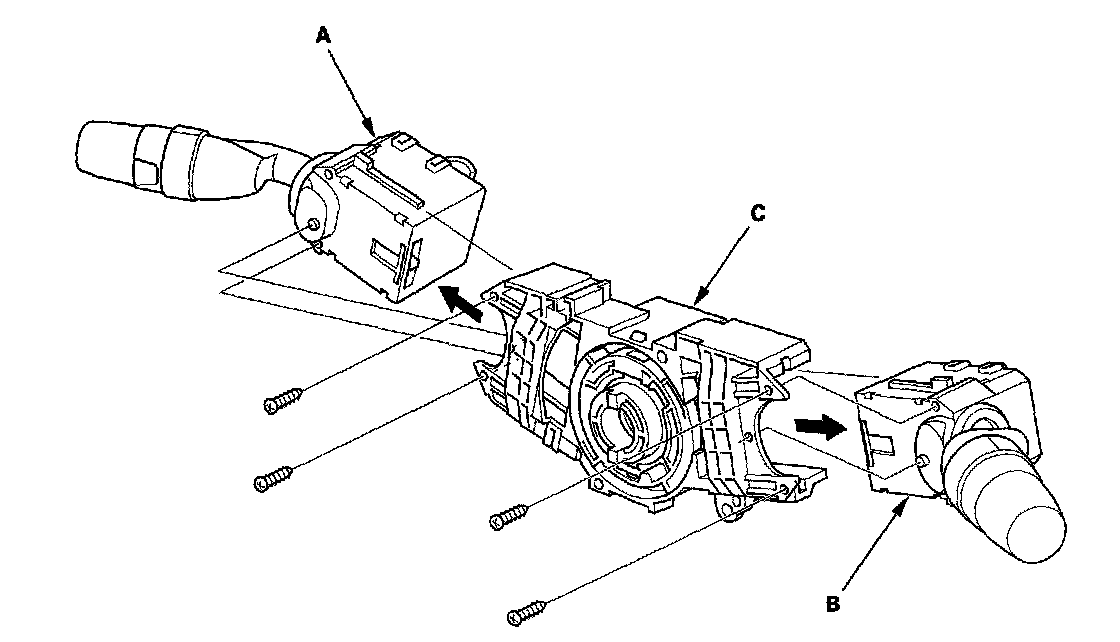 A
C
B