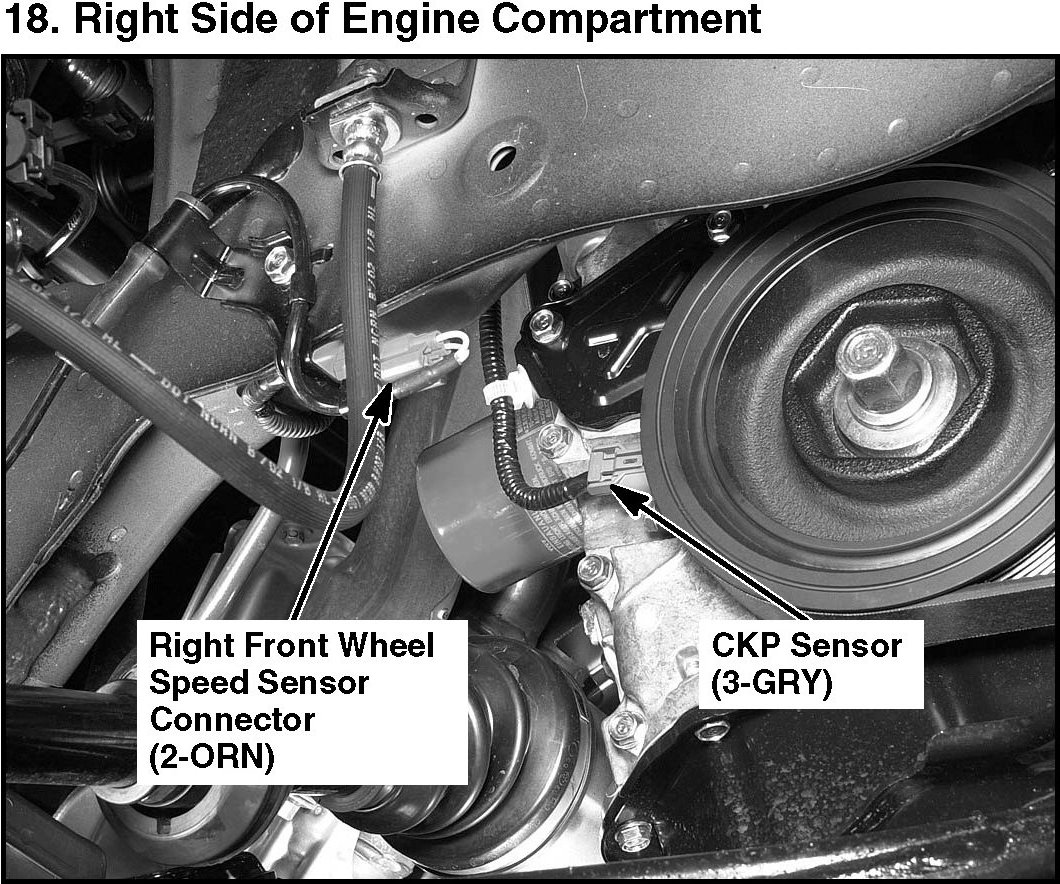 18. Right Side of Engine Compartment

Right Front Wheel Speed Sensor Connector (2-ORN)

CKP Sensor (3-GRY)