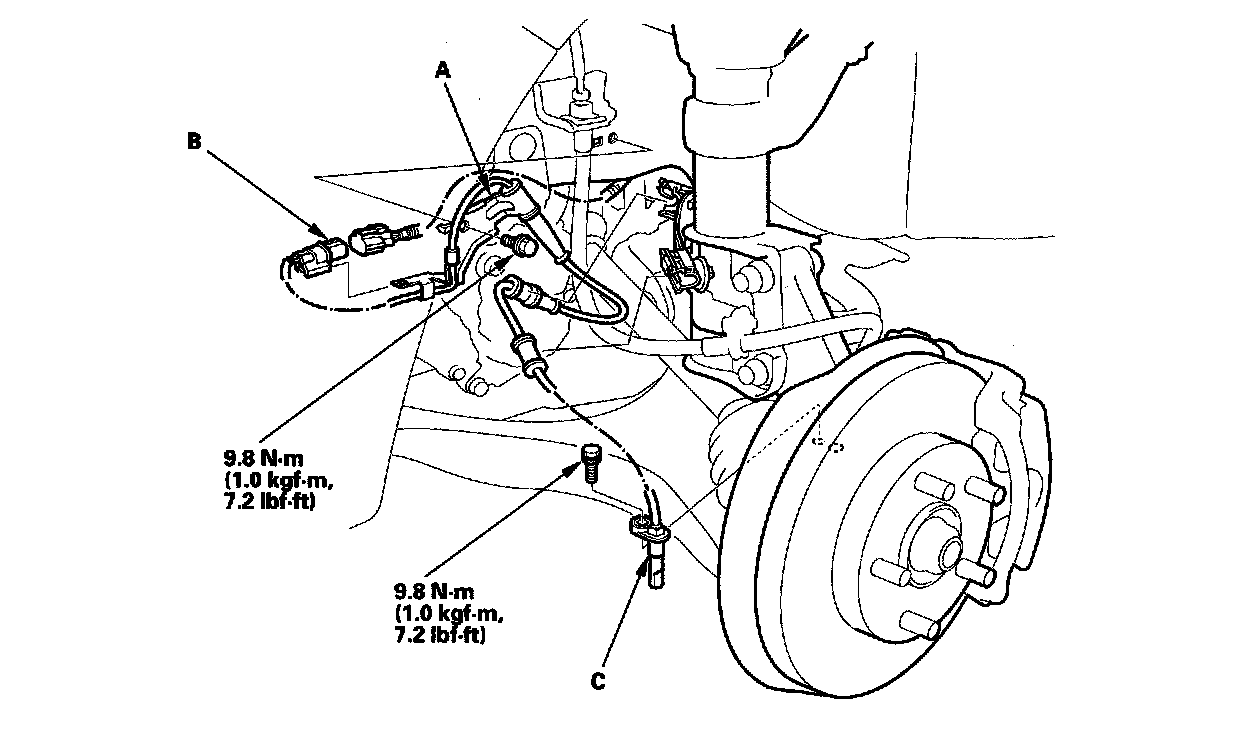 A

B

9.8 N·m
(1.0 kgf·m,
7.2 lbf·ft)

9.8 N·m
(1.0 kgf·m,
7.2 lbf·ft)

C