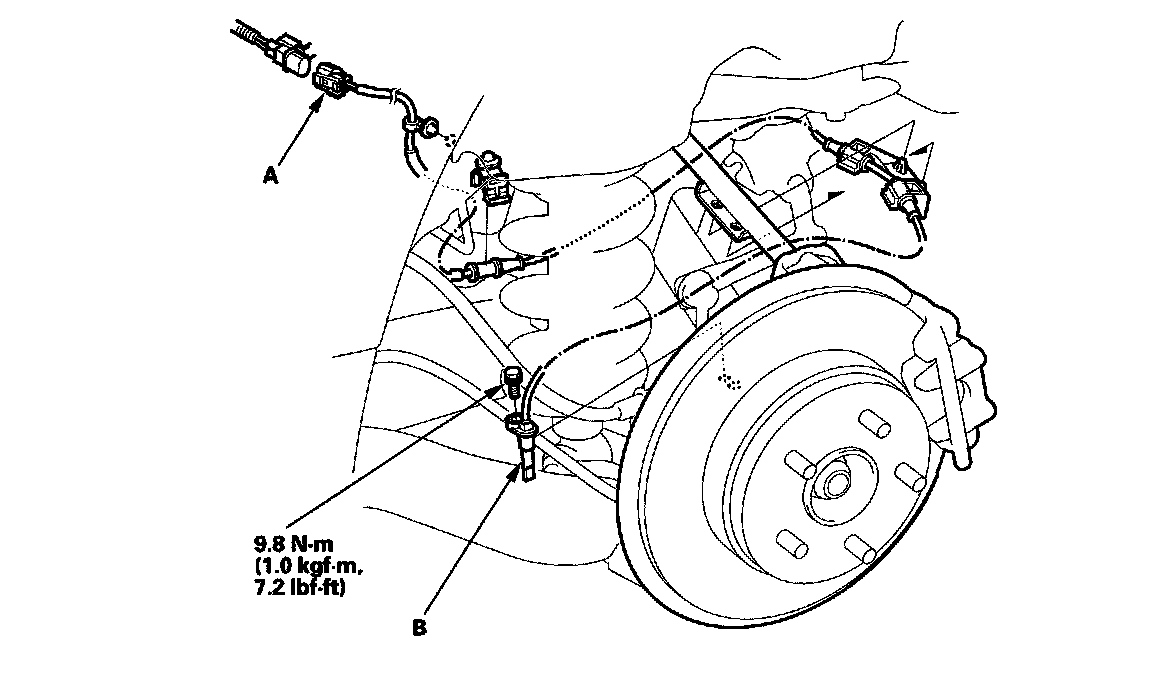 A

9.8 N·m
(1.0 kgf·m,
7.2 lbf·ft)

B