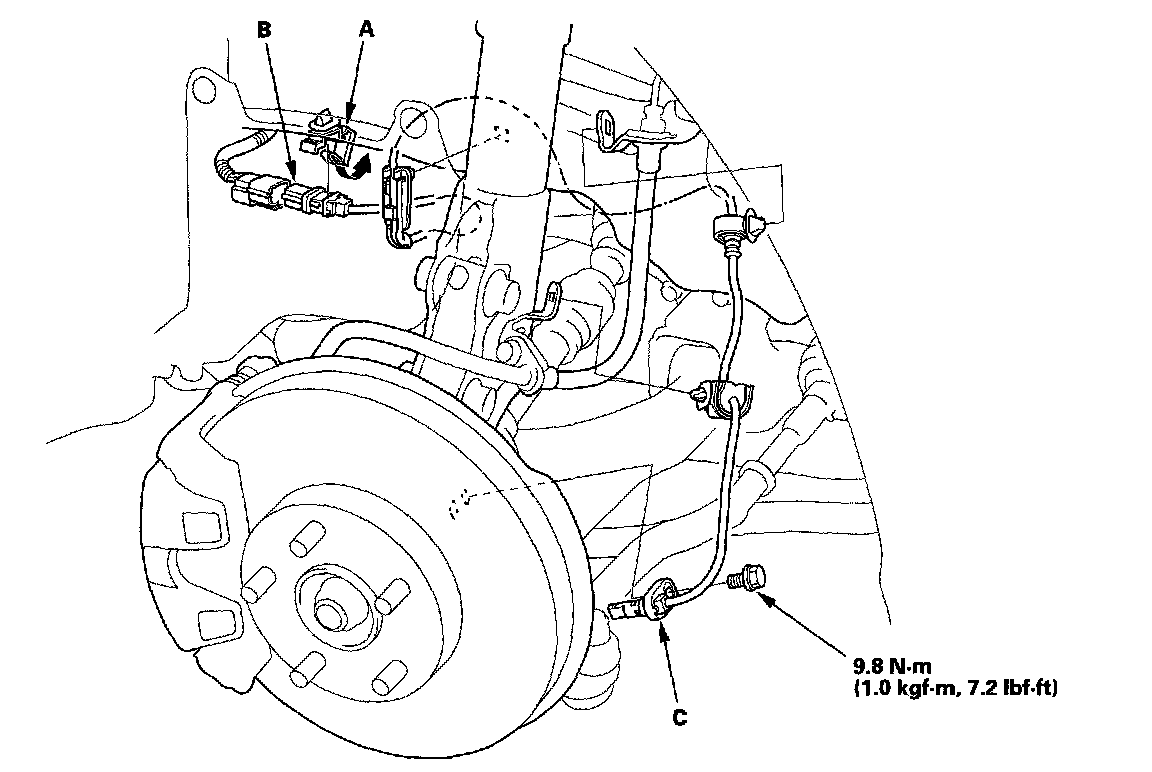 B
A
9.8 N·m
(1.0 kgf·m, 7.2 lbf·ft)
C