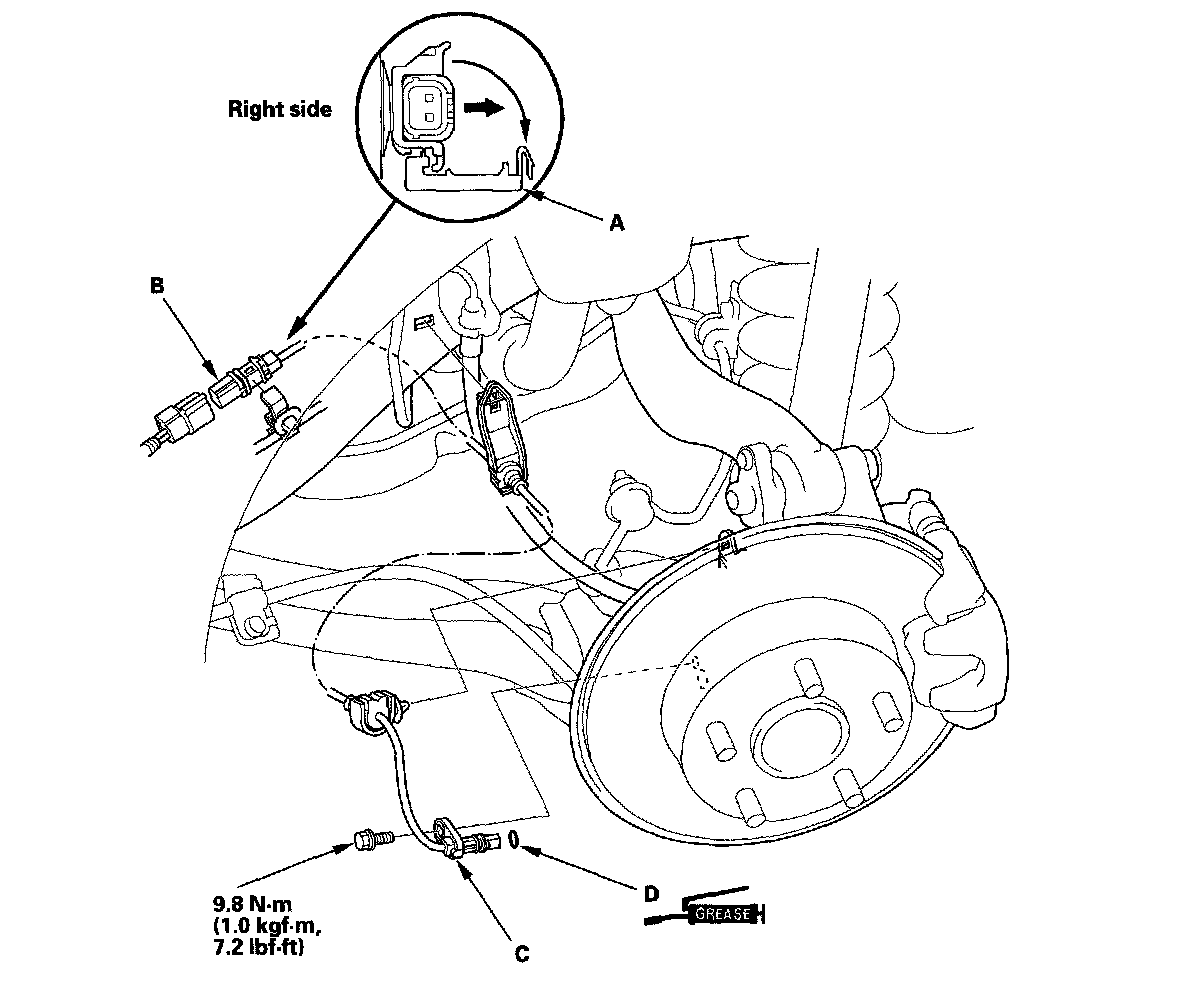 Right side

A

B

9.8 N·m
(1.0 kgf·m,
7.2 lbf·ft)

C

D

GREASE