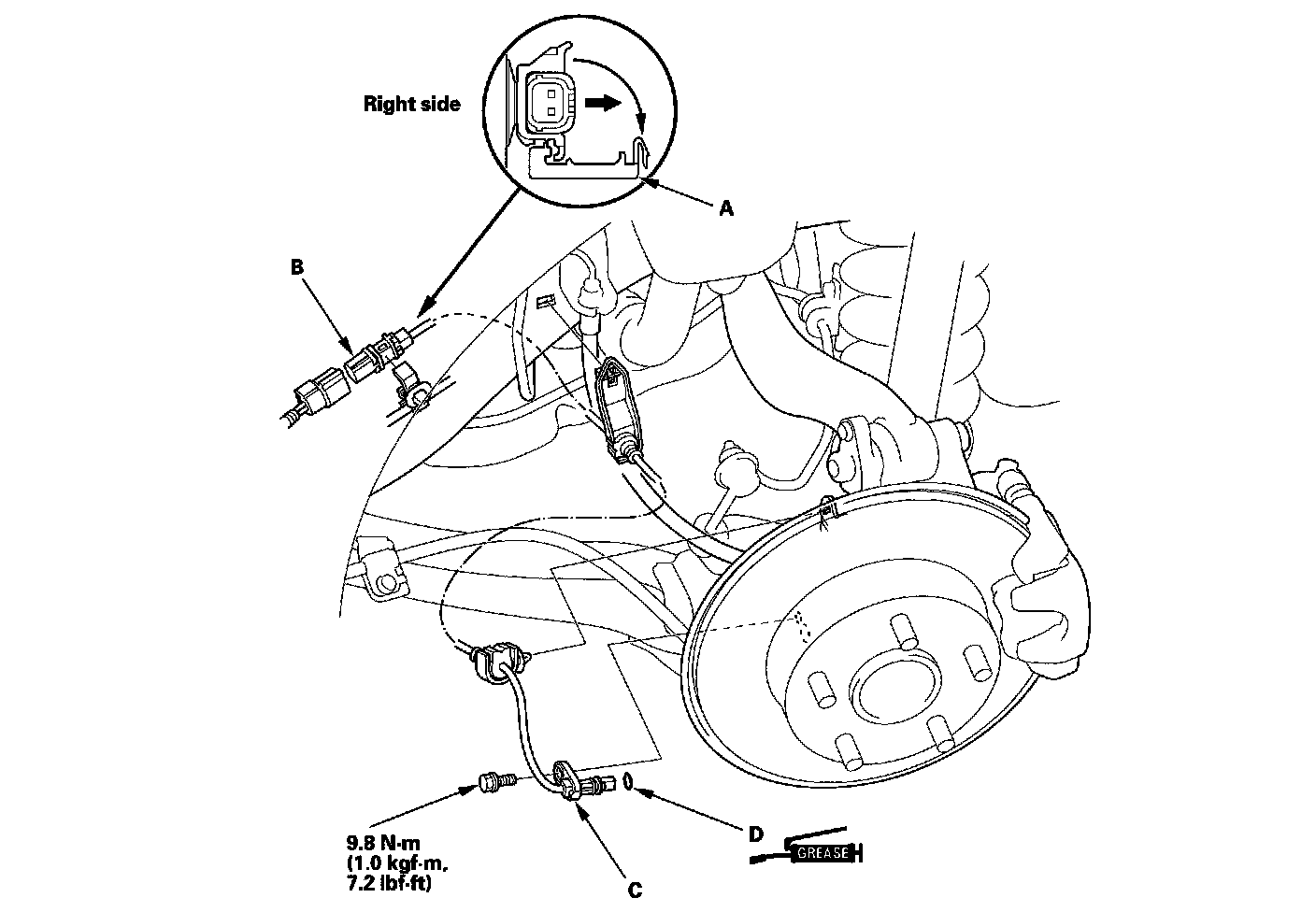 Right side

A

B

9.8 N·m
(1.0 kgf·m,
7.2 lbf·ft)

C

D

GREASE