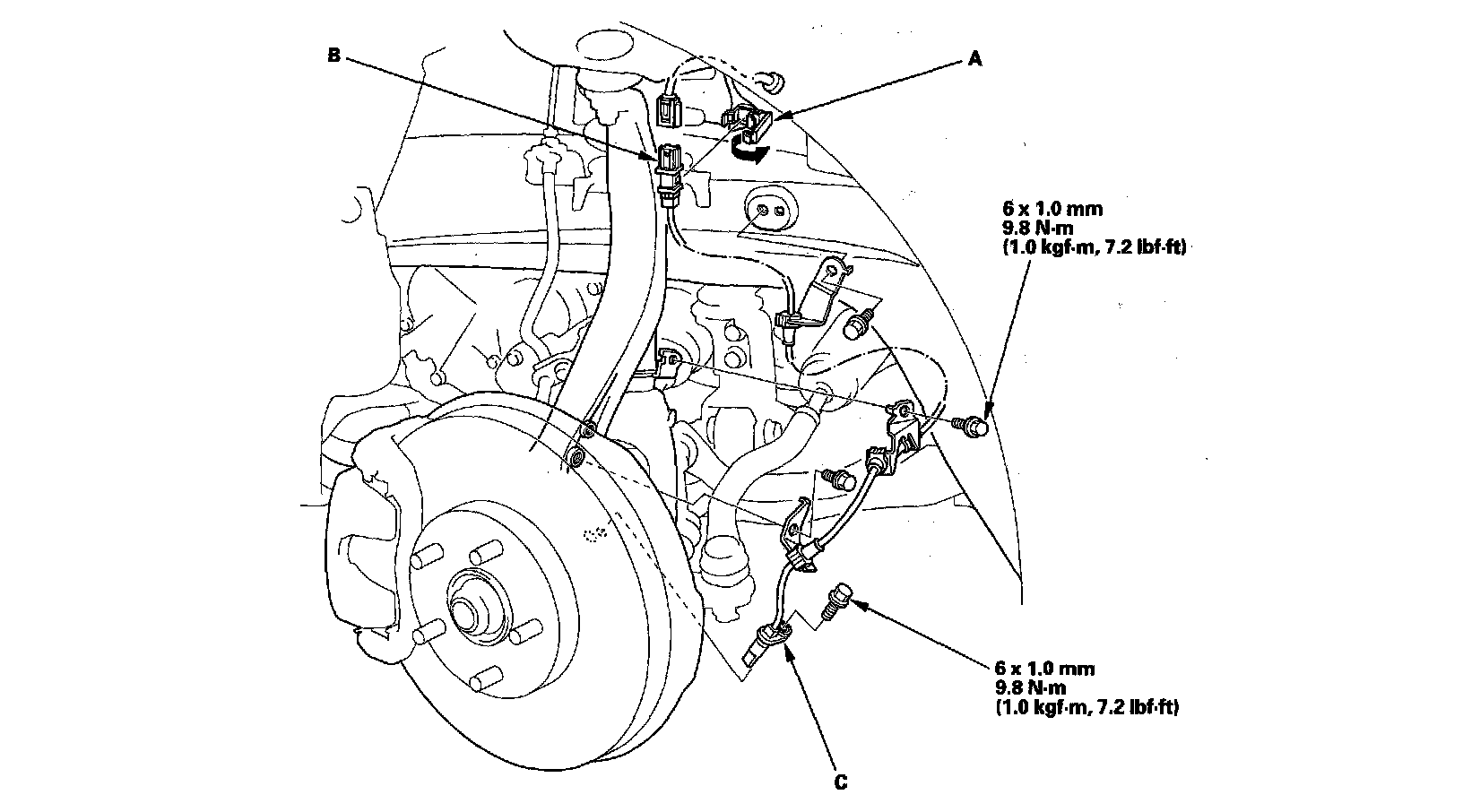 B

A

6 x 1.0 mm
9.8 N·m
(1.0 kgf·m, 7.2 lbf·ft)

6 x 1.0 mm
9.8 N·m
(1.0 kgf·m, 7.2 lbf·ft)

C