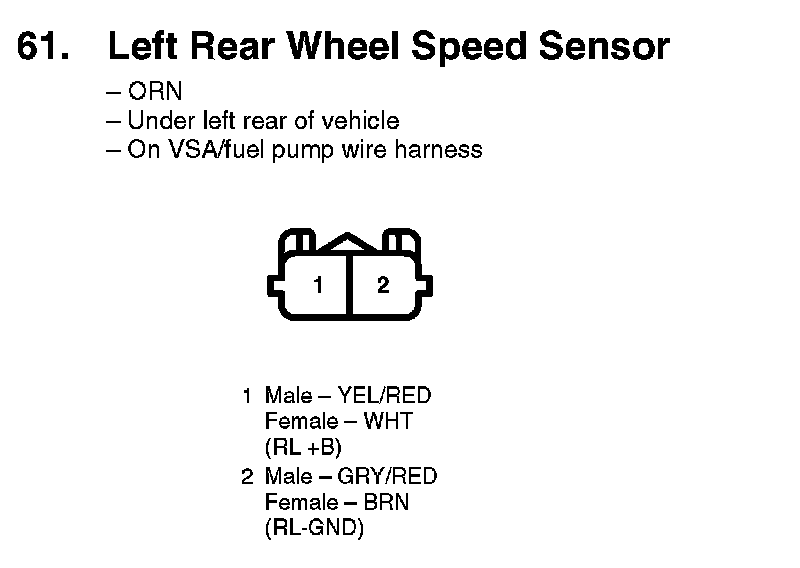 61. Left Rear Wheel Speed Sensor

– ORN
– Under left rear of vehicle
– On VSA/fuel pump wire harness

1 2

1 Male – YEL/RED
Female – WHT
(RL +B)
2 Male – GRY/RED
Female – BRN
(RL-GND)