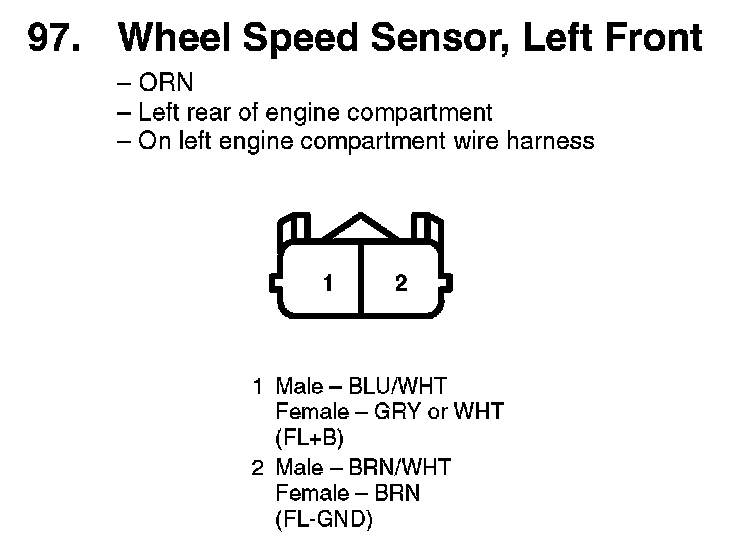 97. Wheel Speed Sensor, Left Front

– ORN
– Left rear of engine compartment
– On left engine compartment wire harness

1

2

1 Male – BLU/WHT
Female – GRY or WHT
(FL+B)

2 Male – BRN/WHT
Female – BRN
(FL-GND)