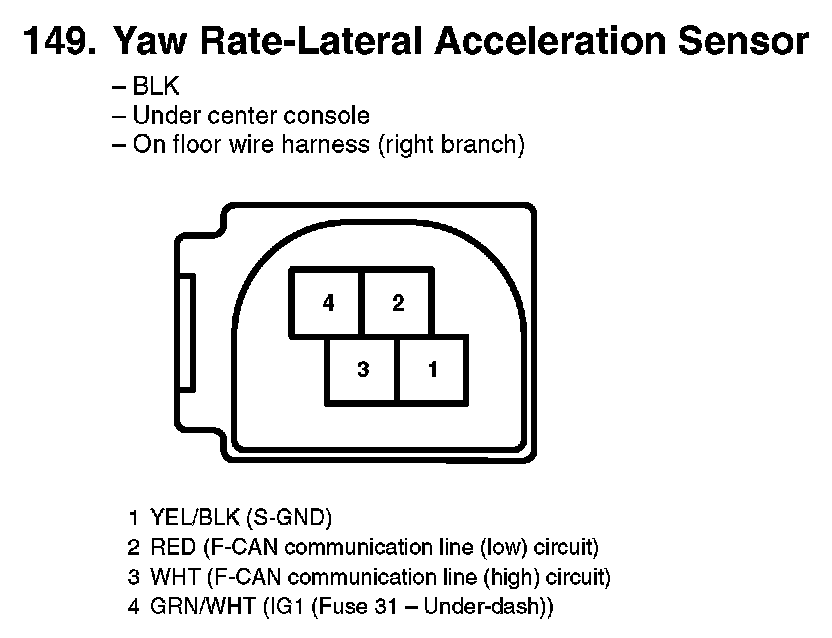 149. Yaw Rate-Lateral Acceleration Sensor

– BLK
– Under center console
– On floor wire harness (right branch)

4 2
3 1

1 YEL/BLK (S-GND)
2 RED (F-CAN communication line (low) circuit)
3 WHT (F-CAN communication line (high) circuit)
4 GRN/WHT (IG1 (Fuse 31 – Under-dash))