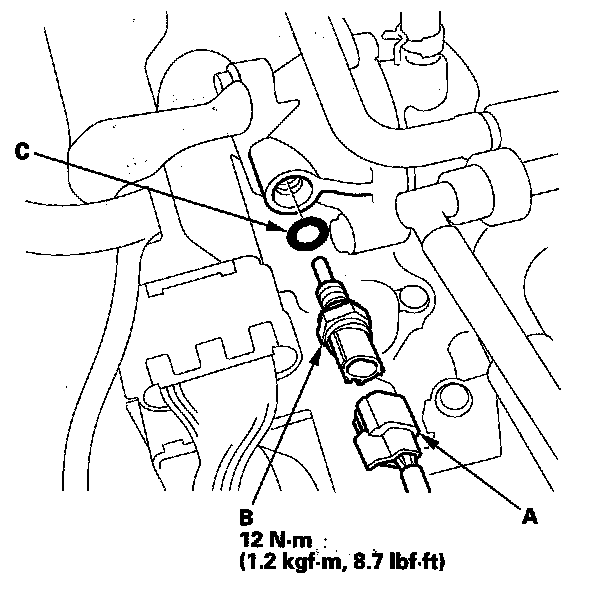 C

B
12 N·m
(1.2 kgf·m, 8.7 lbf·ft)

A