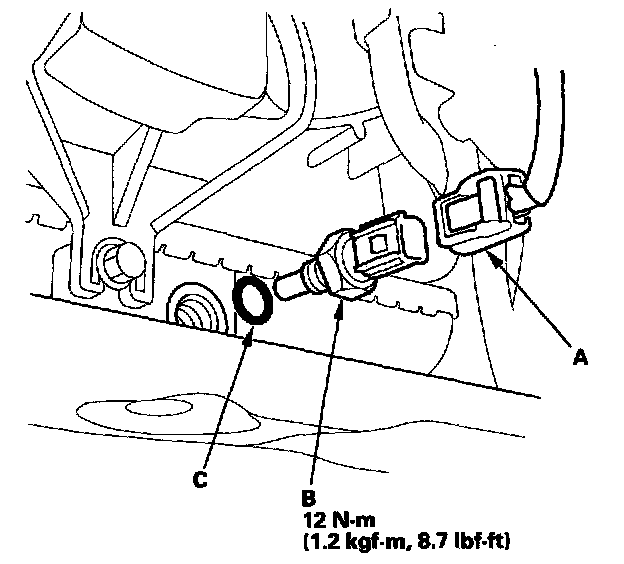 A

C

B
12 N·m
(1.2 kgf·m, 8.7 lbf·ft)