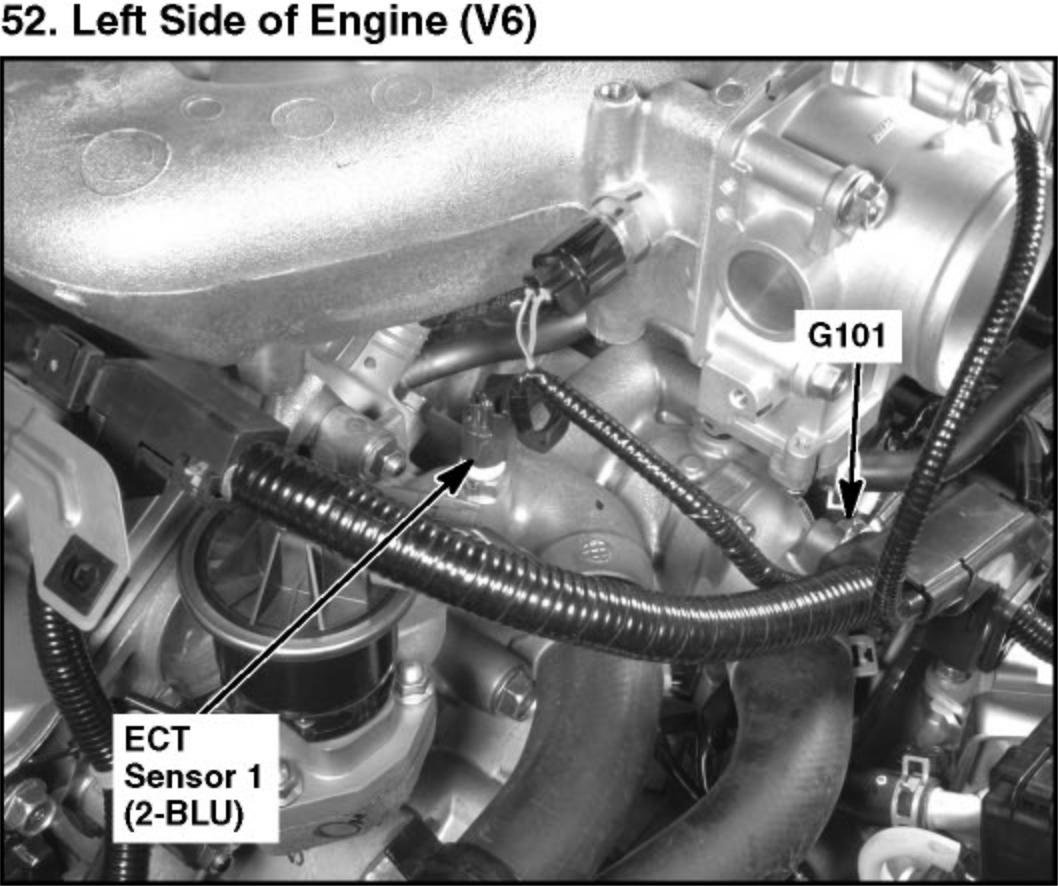 52. Left Side of Engine (V6)

G101

ECT Sensor 1 (2-BLU)