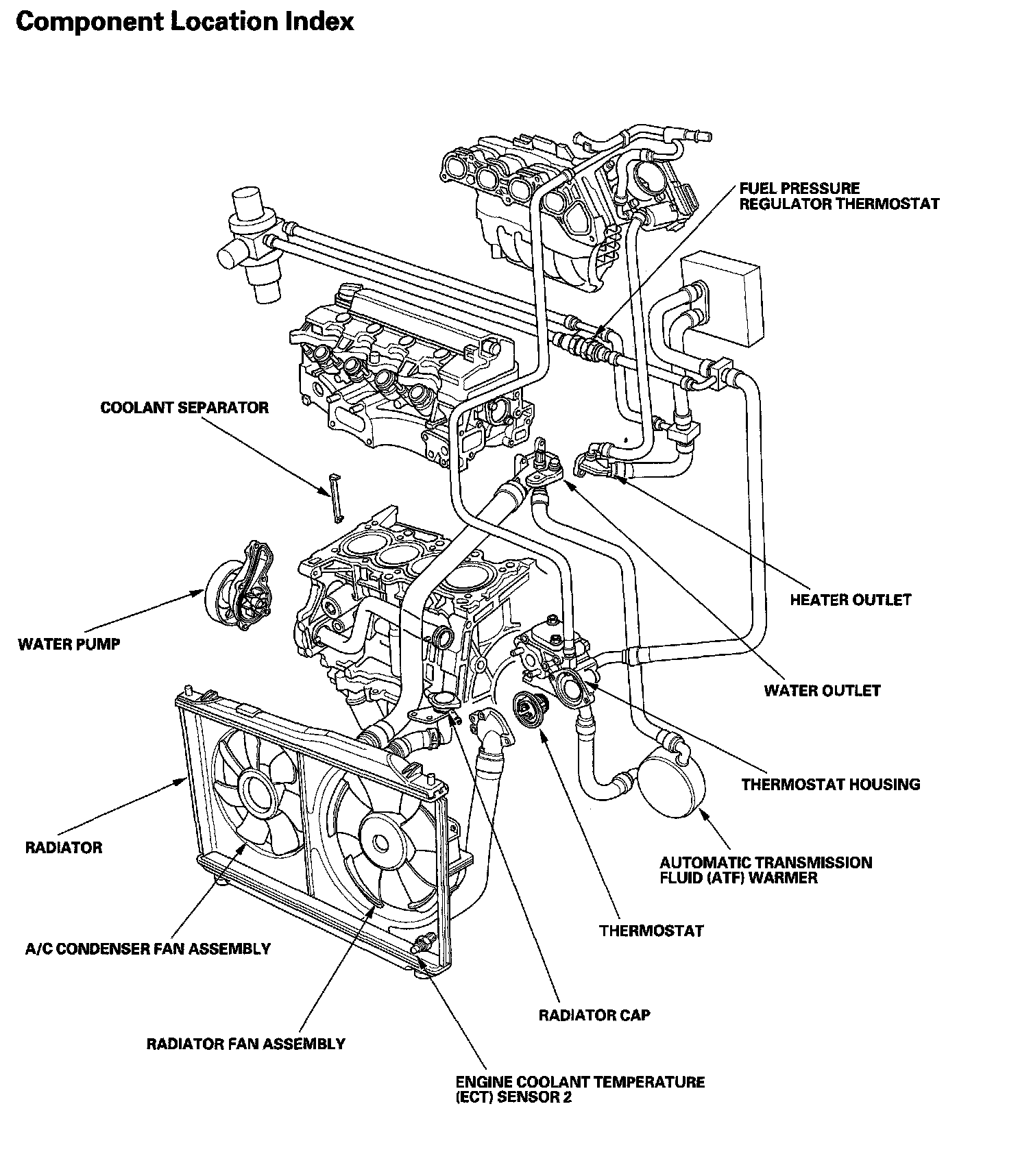 Component Location Index

FUEL PRESSURE REGULATOR THERMOSTAT

COOLANT SEPARATOR

HEATER OUTLET

WATER PUMP

WATER OUTLET

THERMOSTAT HOUSING

RADIATOR

AUTOMATIC TRANSMISSION FLUID (ATF) WARMER

THERMOSTAT

A/C CONDENSER FAN ASSEMBLY

RADIATOR CAP

RADIATOR FAN ASSEMBLY

ENGINE COOLANT TEMPERATURE (ECT) SENSOR 2