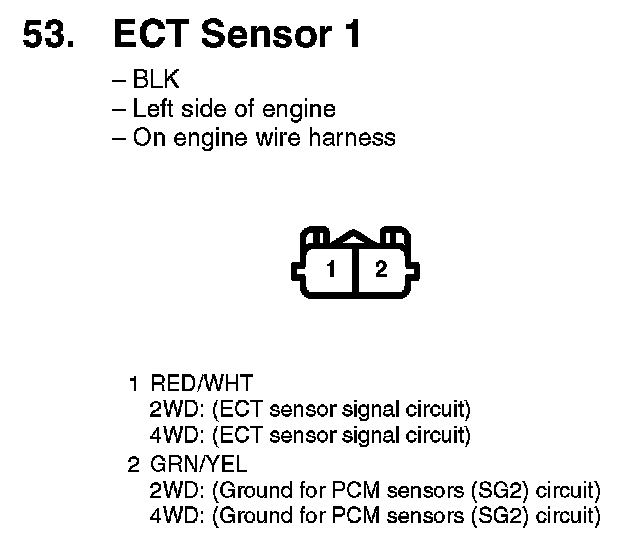 53. ECT Sensor 1

– BLK
– Left side of engine
– On engine wire harness

1 2

1 RED/WHT
2WD: (ECT sensor signal circuit)
4WD: (ECT sensor signal circuit)
2 GRN/YEL
2WD: (Ground for PCM sensors (SG2) circuit)
4WD: (Ground for PCM sensors (SG2) circuit)