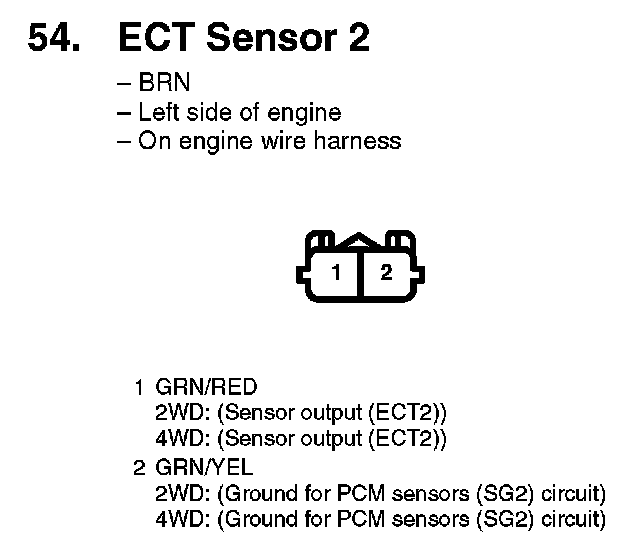 54. ECT Sensor 2

– BRN
– Left side of engine
– On engine wire harness

1 2

1 GRN/RED
2WD: (Sensor output (ECT2))
4WD: (Sensor output (ECT2))
2 GRN/YEL
2WD: (Ground for PCM sensors (SG2) circuit)
4WD: (Ground for PCM sensors (SG2) circuit)