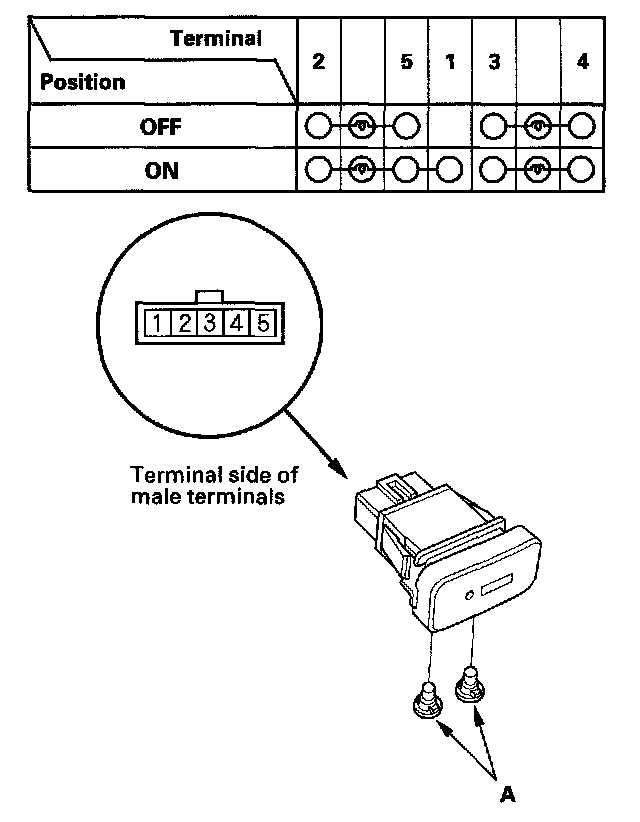 | Terminal / Position | 2 | | 5 | 1 | 3 | | 4 |
|---|---|---|---|---|---|---|---|
| OFF | | | | | | | |
| ON | | | | | | | |

1 2 3 4 5

Terminal side of male terminals

A